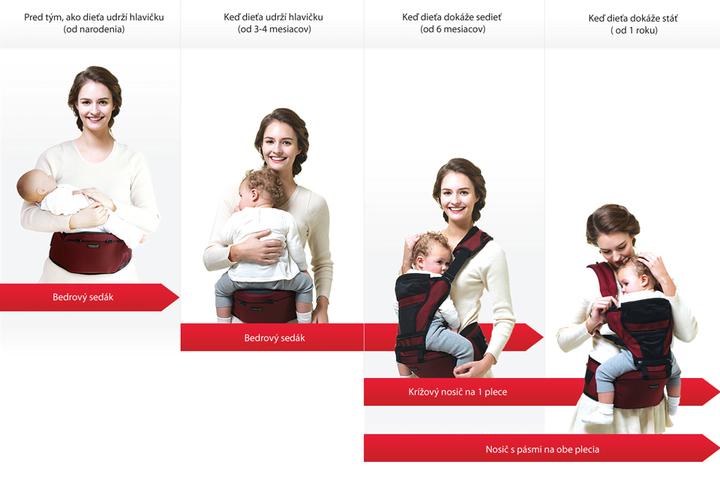 Pred tým, ako dieťa udrží hlavičku
(od narodenia)

Keď dieťa udrží hlavičku
(od 3-4 mesiacov)

Keď dieťa dokáže sedieť
(od 6 mesiacov)

Keď dieťa dokáže stáť
( od 1 roku)

Bedrový sedák

Bedrový sedák

Krížový nosič na 1 plece

Nosič s pásmi na obe plecia