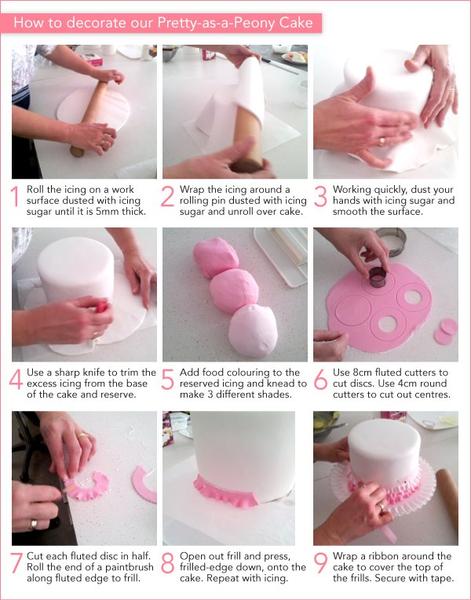 How to decorate our Pretty-as-a-Peony Cake

1 Roll the icing on a work surface dusted with icing sugar until it is 5mm thick.

2 Wrap the icing around a rolling pin dusted with icing sugar and unroll over cake.

3 Working quickly, dust your hands with icing sugar and smooth the surface.

4 Use a sharp knife to trim the excess icing from the base of the cake and reserve.

5 Add food colouring to the reserved icing and knead to make 3 different shades.

6 Use 8cm fluted cutters to cut discs. Use 4cm round cutters to cut out centres.

7 Cut each fluted disc in half. Roll the end of a paintbrush along fluted edge to frill.

8 Open out frill and press, frilled-edge down, onto the cake. Repeat with icing.

9 Wrap a ribbon around the cake to cover the top of the frills. Secure with tape.