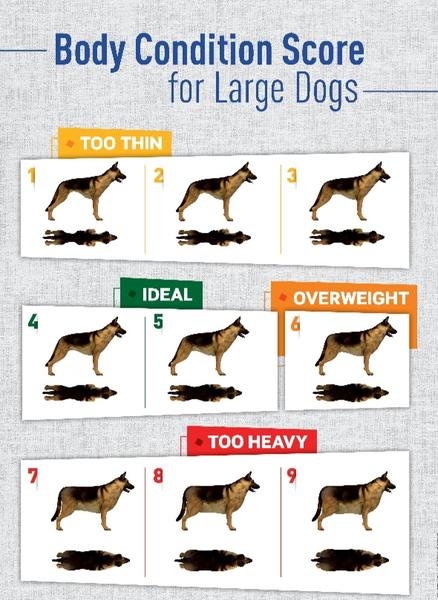 Body Condition Score
for Large Dogs

TOO THIN

1

2

3

IDEAL

4

5

OVERWEIGHT

6

TOO HEAVY

7

8

9