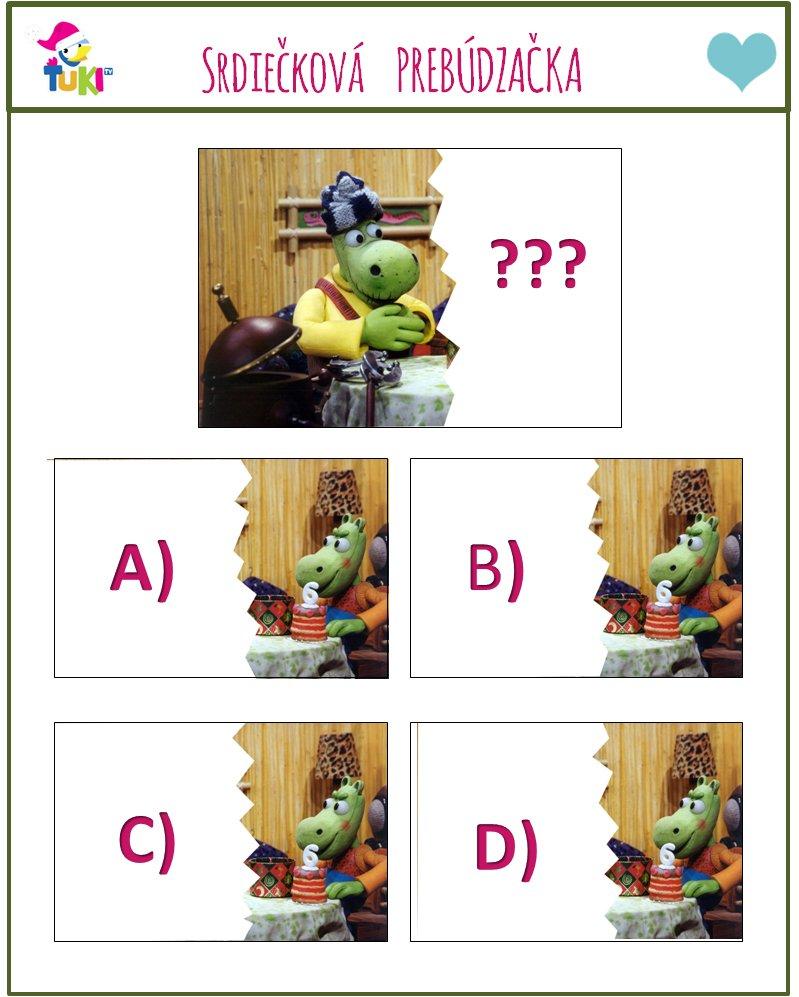 TUKI TV

SRDIEČKOVÁ PREBÚDZAČKA

???

A)

B)

C)

D)