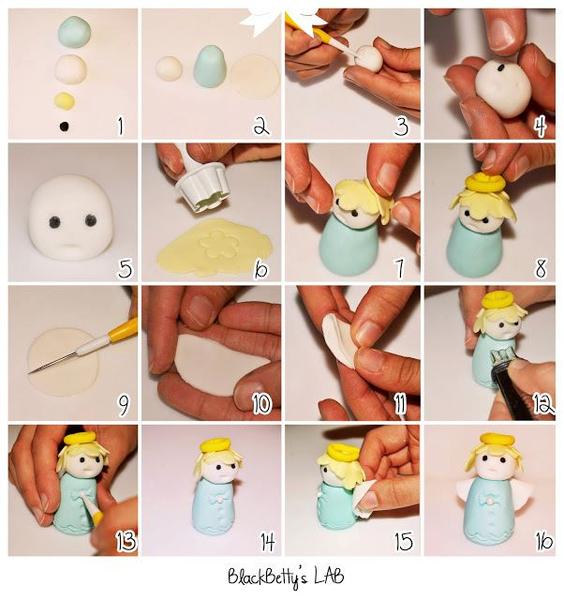 1
2
3
4
5
6
7
8
9
10
11
12
13
14
15
16

BlackBetty's LAB