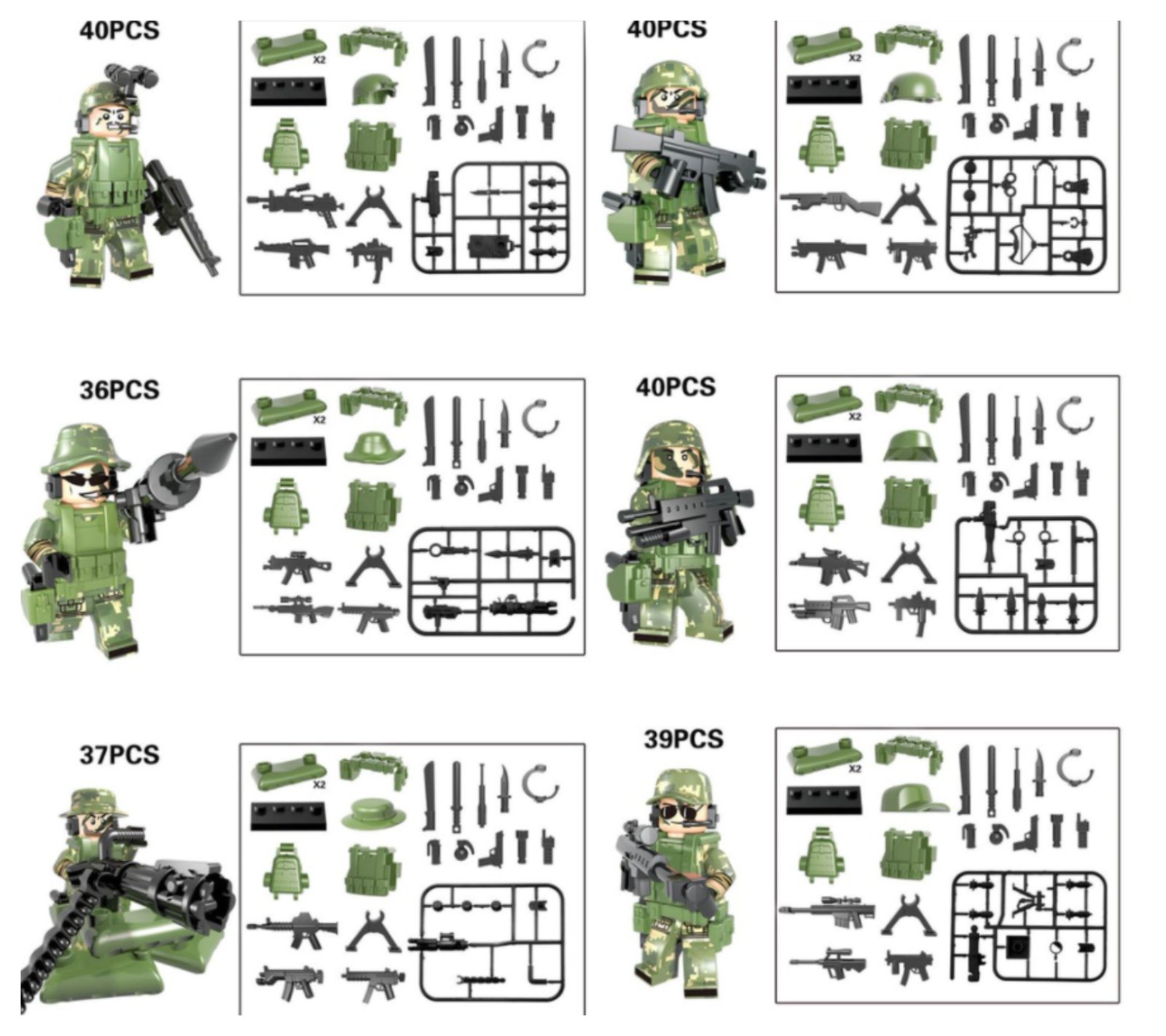 40PCS

X2

40PCS

X2

36PCS

X2

40PCS

X2

37PCS

X2

39PCS

X2