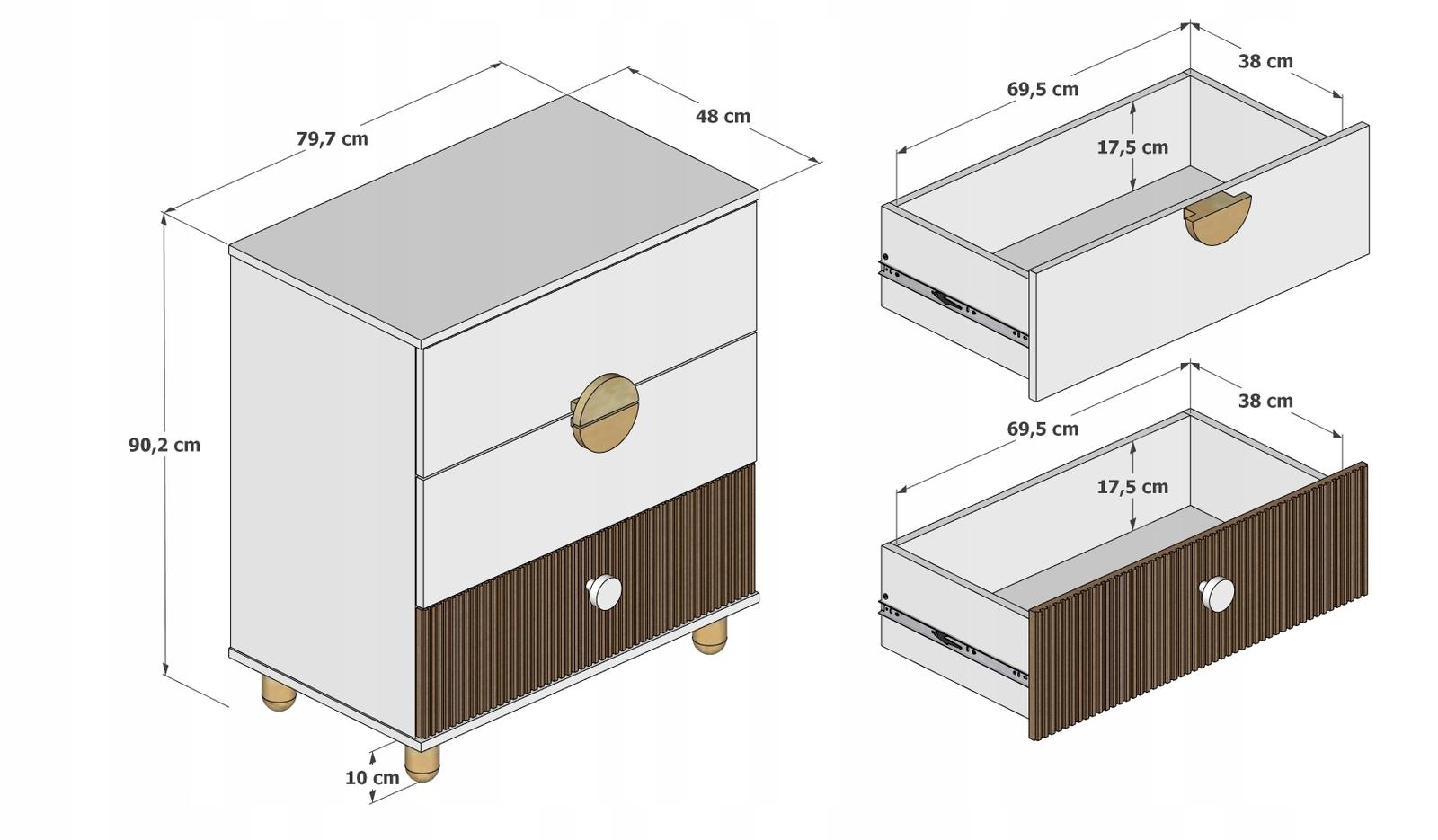 79,7 cm
48 cm
90,2 cm
10 cm
69,5 cm
38 cm
17,5 cm
69,5 cm
38 cm
17,5 cm