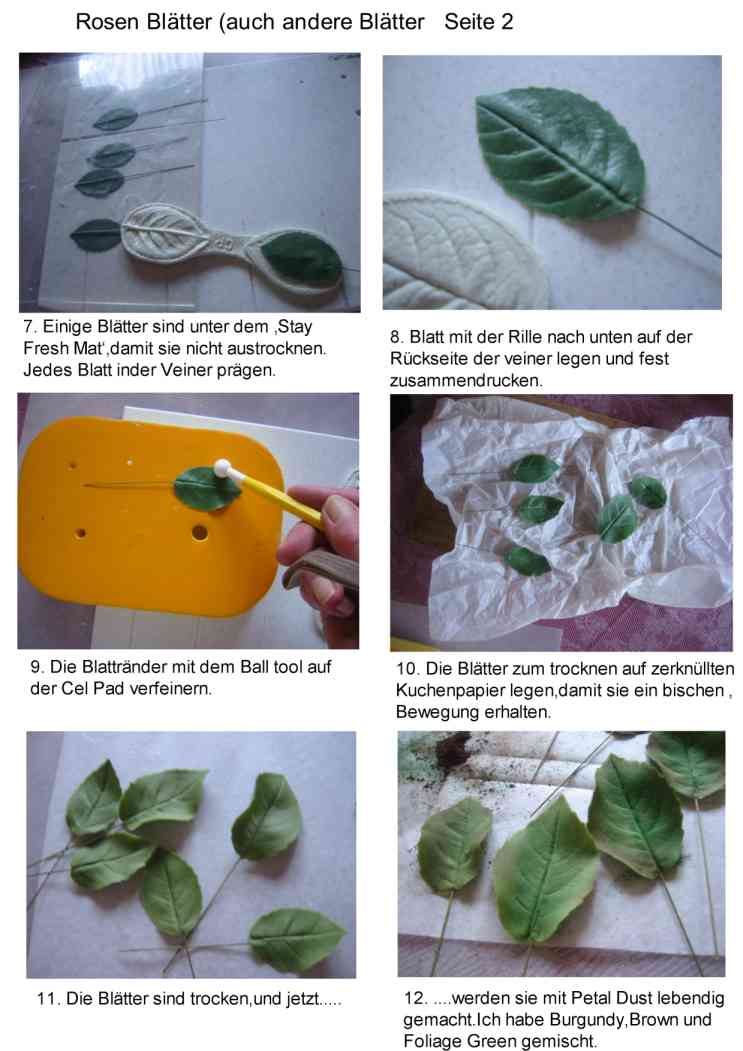 Rosen Blätter (auch andere Blätter Seite 2

7. Einige Blätter sind unter dem ‚Stay Fresh Mat',damit sie nicht austrocknen. Jedes Blatt inder Veiner prägen.

8. Blatt mit der Rille nach unten auf der Rückseite der veiner legen und fest zusammendrucken.

9. Die Blattränder mit dem Ball tool auf der Cel Pad verfeinern.

10. Die Blätter zum trocknen auf zerknüllten Kuchenpapier legen,damit sie ein bischen , Bewegung erhalten.

11. Die Blätter sind trocken,und jetzt.....

12. ....werden sie mit Petal Dust lebendig gemacht.Ich habe Burgundy,Brown und Foliage Green gemischt.