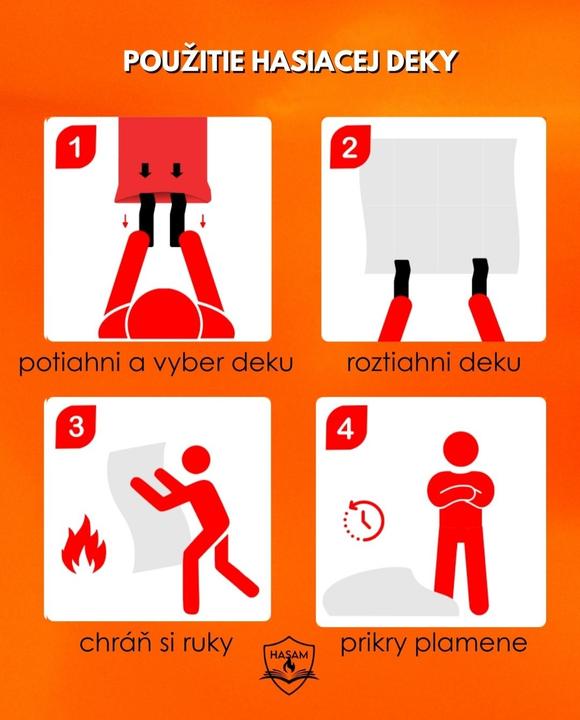 POUŽITIE HASIACEJ DEKY

1

potiahni a vyber deku

2

roztiahni deku

3

chráň si ruky

4

prikry plamene

HASAM