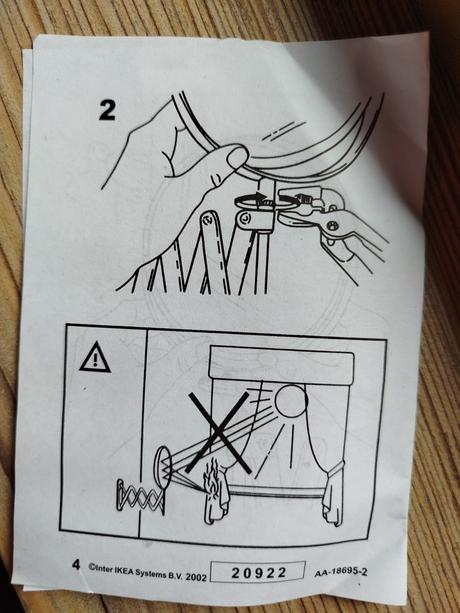 2

4 ©Inter IKEA Systems B.V. 2002

20922

AA-18695-2