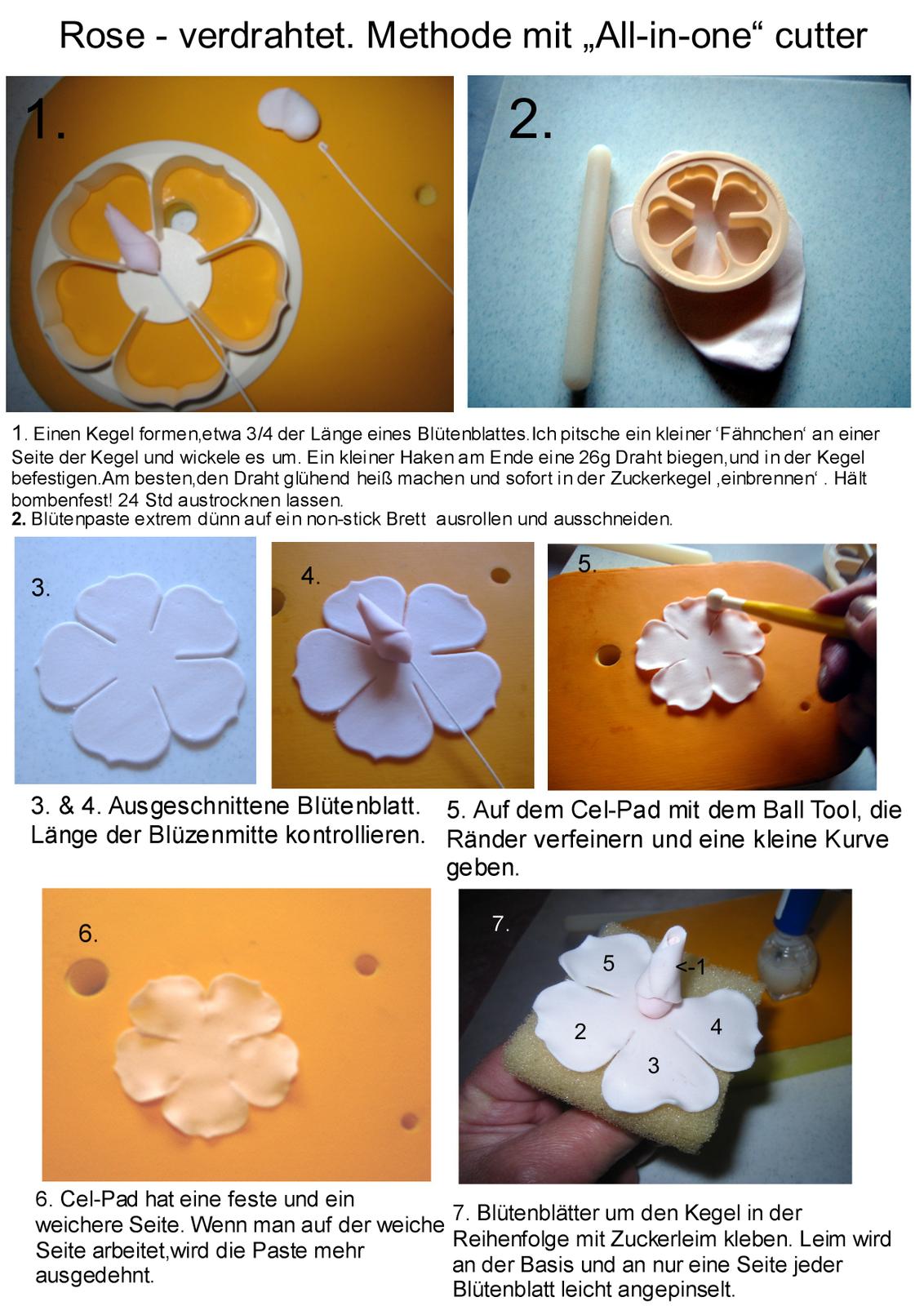 Rose - verdrahtet. Methode mit „All-in-one“ cutter

1.

2.

1. Einen Kegel formen,etwa 3/4 der Länge eines Blütenblattes.Ich pitsche ein kleiner ‘Fähnchen‘ an einer Seite der Kegel und wickele es um. Ein kleiner Haken am Ende eine 26g Draht biegen,und in der Kegel befestigen.Am besten,den Draht glühend heiß machen und sofort in der Zuckerkegel ‚einbrennen‘ . Hält bombenfest! 24 Std austrocknen lassen.
2. Blütenpaste extrem dünn auf ein non-stick Brett ausrollen und ausschneiden.

3.

4.

5.

3. & 4. Ausgeschnittene Blütenblatt. Länge der Blüzenmitte kontrollieren.

5. Auf dem Cel-Pad mit dem Ball Tool, die Ränder verfeinern und eine kleine Kurve geben.

6.

7.

5

<-1

2

4

3

6. Cel-Pad hat eine feste und ein weichere Seite. Wenn man auf der weiche Seite arbeitet,wird die Paste mehr ausgedehnt.

7. Blütenblätter um den Kegel in der Reihenfolge mit Zuckerleim kleben. Leim wird an der Basis und an nur eine Seite jeder Blütenblatt leicht angepinselt.