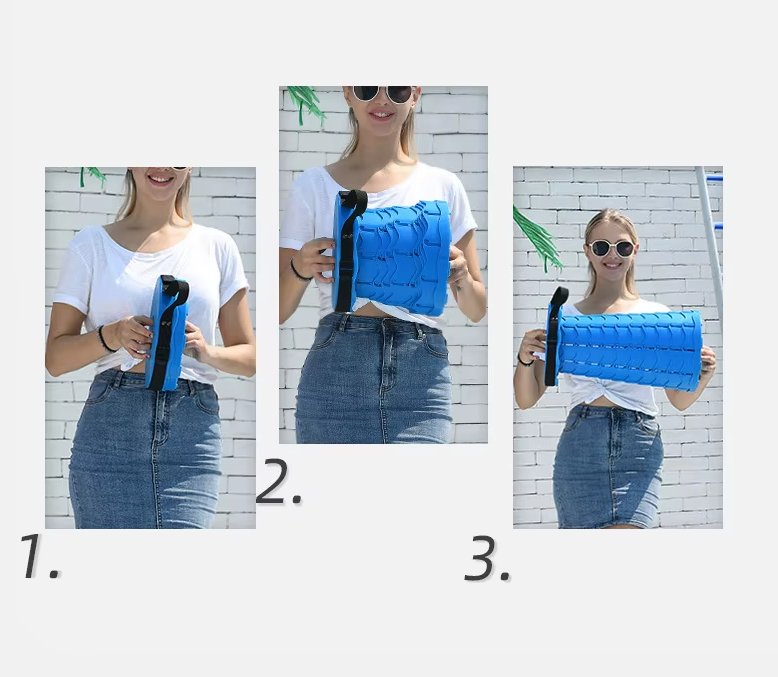 1.

2.

3.