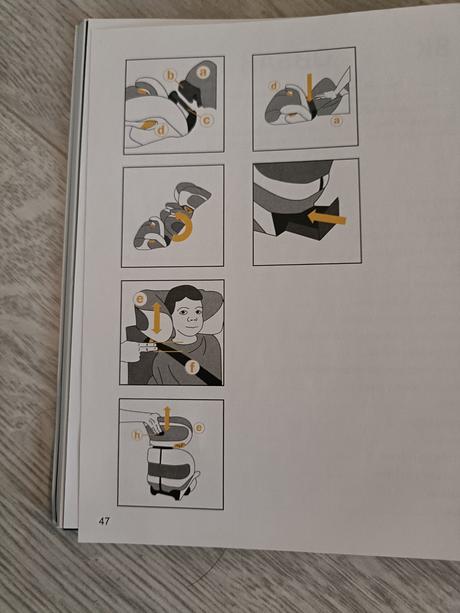 b
a
c
d

d
a

e
f

h
e

47