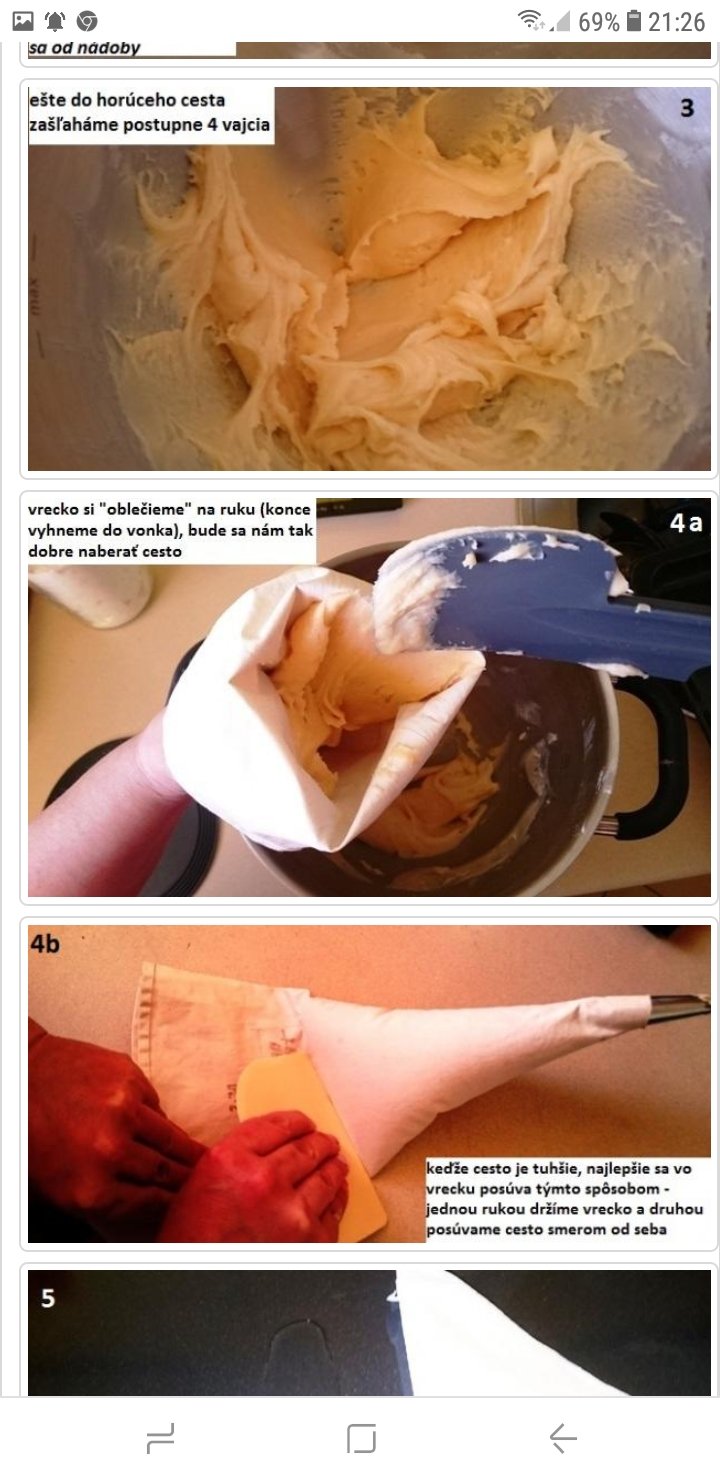 69% 21:26

sa od nádoby

ešte do horúceho cesta zašľaháme postupne 4 vajcia

3

vrecko si "oblečieme" na ruku (konce vyhneme do vonka), bude sa nám tak dobre naberať cesto

4a

4b

keďže cesto je tuhšie, najlepšie sa vo vrecku posúva týmto spôsobom - jednou rukou držíme vrecko a druhou posúvame cesto smerom od seba

5