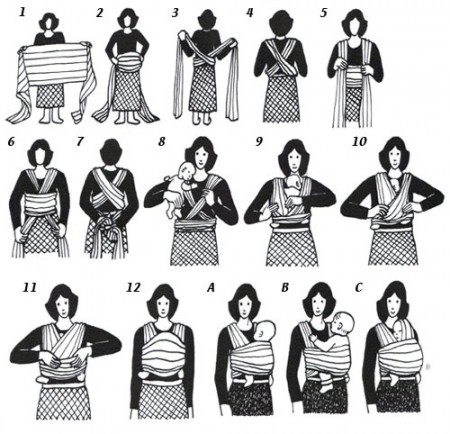 1 2 3 4 5

6 7 8 9 10

11 12 A B C