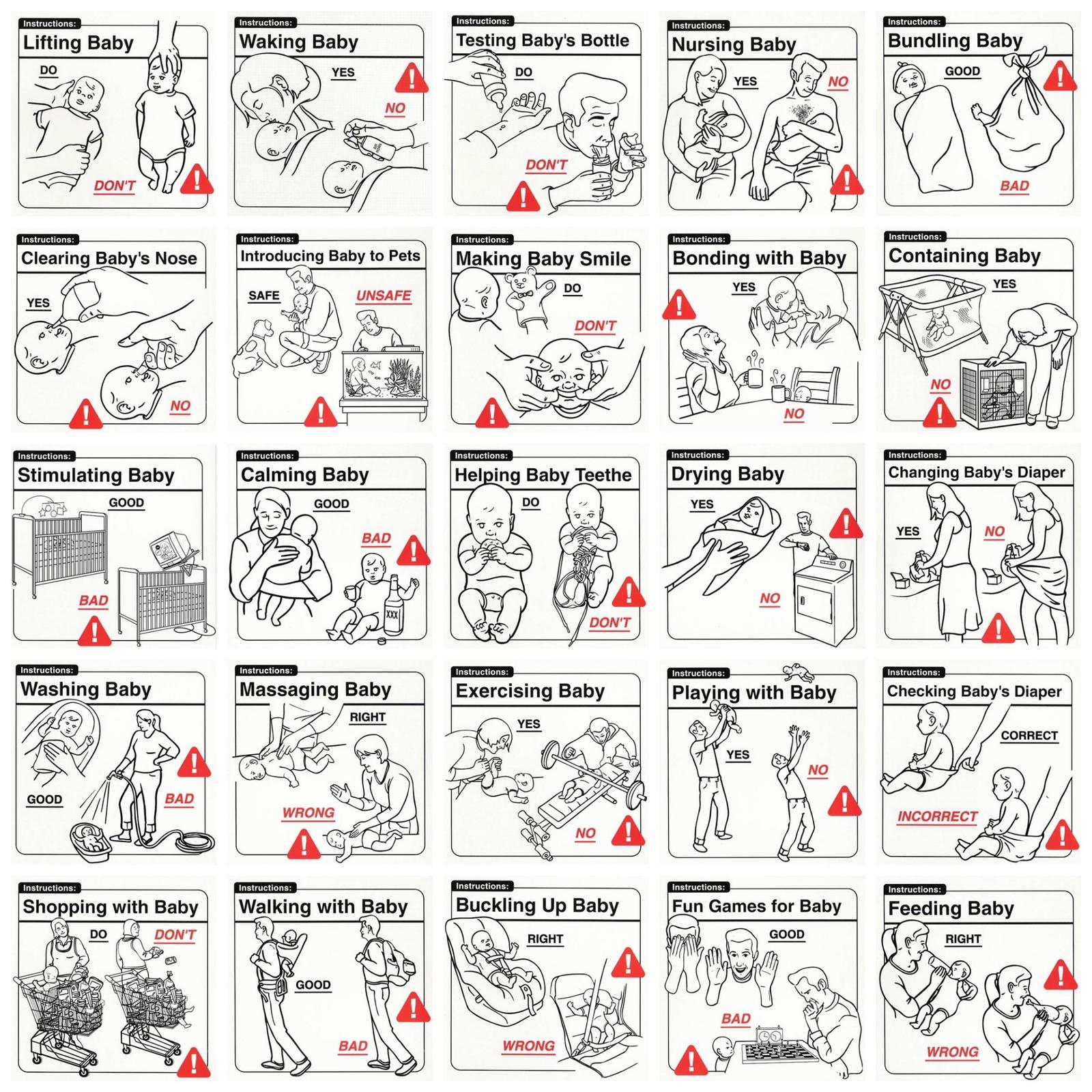 Instructions:
Lifting Baby
DO
DON'T

Instructions:
Waking Baby
YES
NO

Instructions:
Testing Baby's Bottle
DO
DON'T

Instructions:
Nursing Baby
YES
NO

Instructions:
Bundling Baby
GOOD
BAD

Instructions:
Clearing Baby's Nose
YES
NO

Instructions:
Introducing Baby to Pets
SAFE
UNSAFE

Instructions:
Making Baby Smile
DO
DON'T

Instructions:
Bonding with Baby
YES
NO

Instructions:
Containing Baby
YES
NO

Instructions:
Stimulating Baby
GOOD
BAD

Instructions:
Calming Baby
GOOD
BAD
XXX

Instructions:
Helping Baby Teethe
DO
DON'T

Instructions:
Drying Baby
YES
NO

Instructions:
Changing Baby's Diaper
YES
NO

Instructions:
Washing Baby
GOOD
BAD

Instructions:
Massaging Baby
RIGHT
WRONG

Instructions:
Exercising Baby
YES
NO

Instructions:
Playing with Baby
YES
NO

Instructions:
Checking Baby's Diaper
CORRECT
INCORRECT

Instructions:
Shopping with Baby
DO
DON'T

Instructions:
Walking with Baby
GOOD
BAD

Instructions:
Buckling Up Baby
RIGHT
WRONG

Instructions:
Fun Games for Baby
GOOD
BAD

Instructions:
Feeding Baby
RIGHT
WRONG