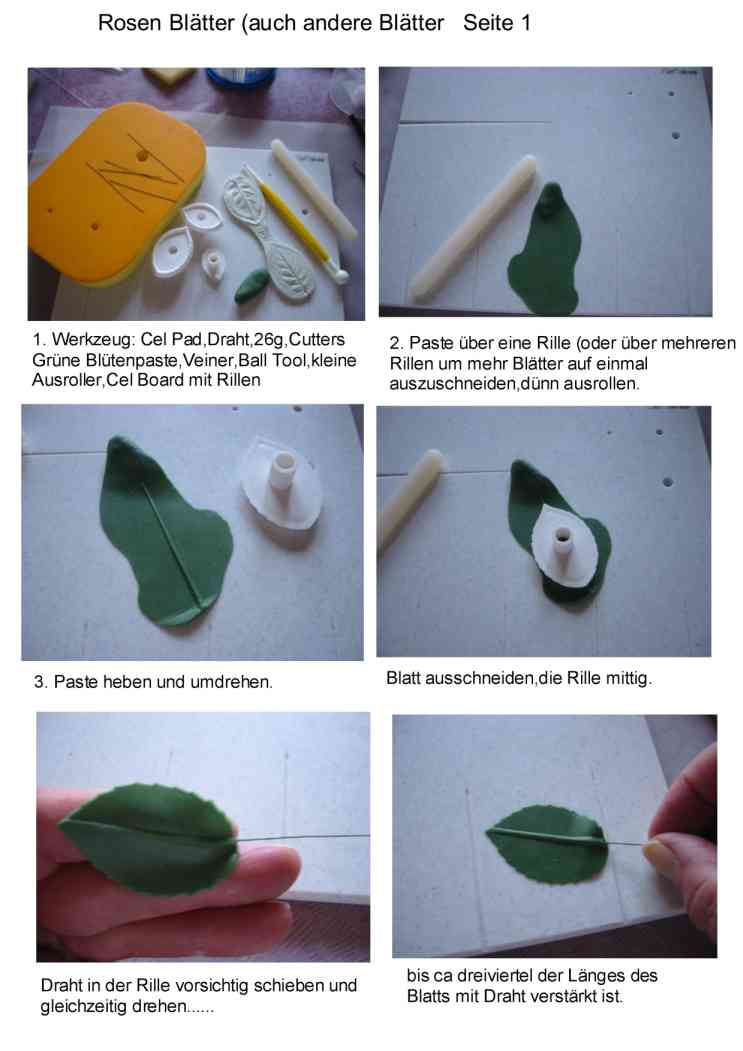 Rosen Blätter (auch andere Blätter Seite 1

1. Werkzeug: Cel Pad,Draht,26g,Cutters Grüne Blütenpaste,Veiner,Ball Tool,kleine Ausroller,Cel Board mit Rillen

2. Paste über eine Rille (oder über mehreren Rillen um mehr Blätter auf einmal auszuschneiden,dünn ausrollen.

3. Paste heben und umdrehen.

Blatt ausschneiden,die Rille mittig.

Draht in der Rille vorsichtig schieben und gleichzeitig drehen......

bis ca dreiviertel der Länges des Blatts mit Draht verstärkt ist.