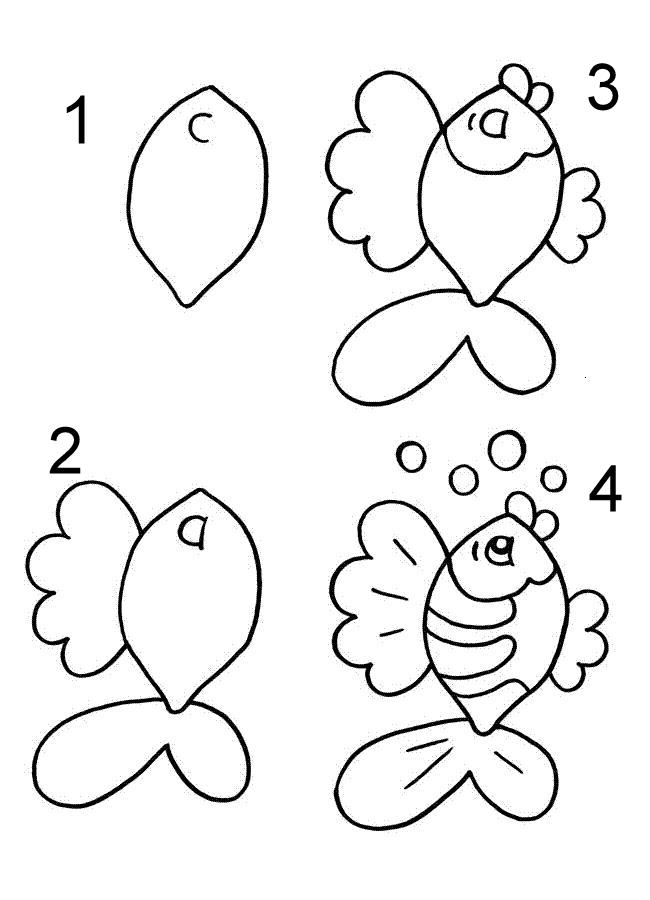 1

3

2

4