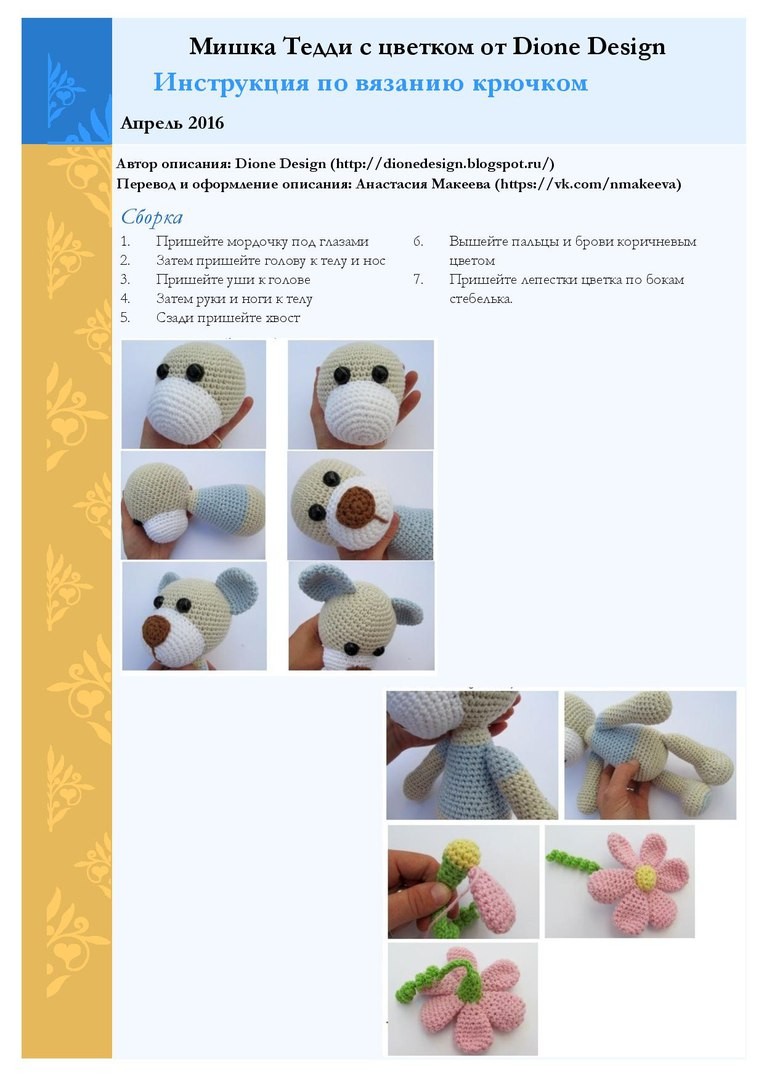 Мишка Тедди с цветком от Dione Design
Инструкция по вязанию крючком
Апрель 2016

Автор описания: Dione Design (http://dionedesign.blogspot.ru/)
Перевод и оформление описания: Анастасия Макеева (https://vk.com/nmakeeva)

Сборка

1. Пришейте мордочку под глазами
2. Затем пришейте голову к телу и нос
3. Пришейте уши к голове
4. Затем руки и ноги к телу
5. Сзади пришейте хвост
6. Вышейте пальцы и брови коричневым цветом
7. Пришейте лепестки цветка по бокам стебелька.