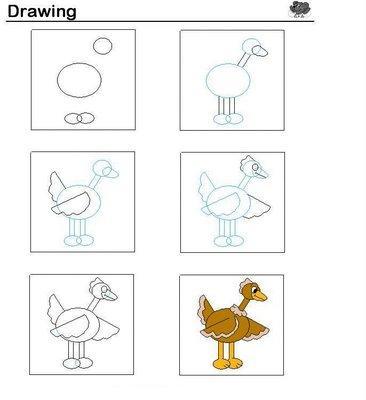 Drawing