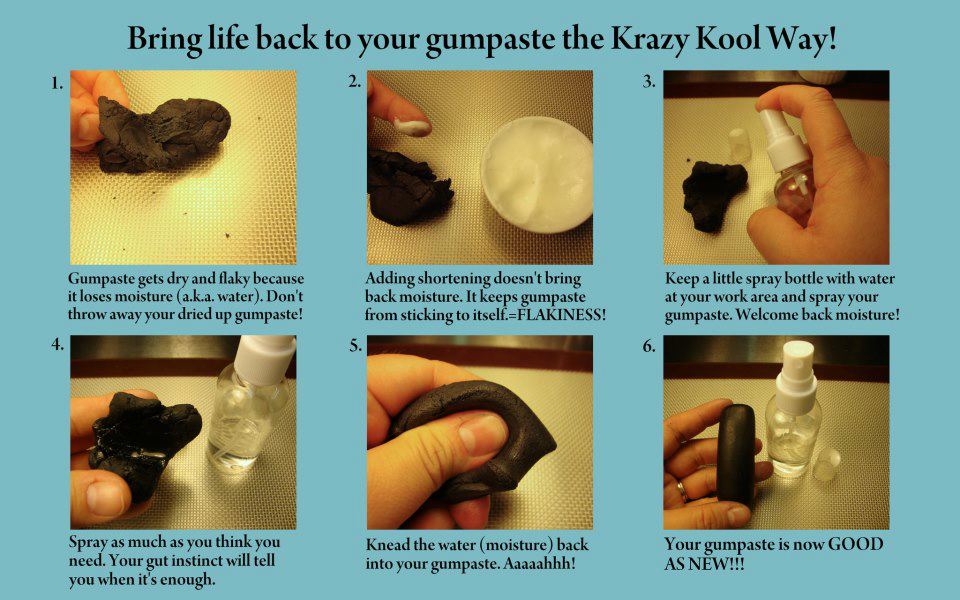 Bring life back to your gumpaste the Krazy Kool Way!

1.

Gumpaste gets dry and flaky because it loses moisture (a.k.a. water). Don't throw away your dried up gumpaste!

2.

Adding shortening doesn't bring back moisture. It keeps gumpaste from sticking to itself.=FLAKINESS!

3.

Keep a little spray bottle with water at your work area and spray your gumpaste. Welcome back moisture!

4.

Spray as much as you think you need. Your gut instinct will tell you when it's enough.

5.

Knead the water (moisture) back into your gumpaste. Aaaaahhh!

6.

Your gumpaste is now GOOD AS NEW!!!