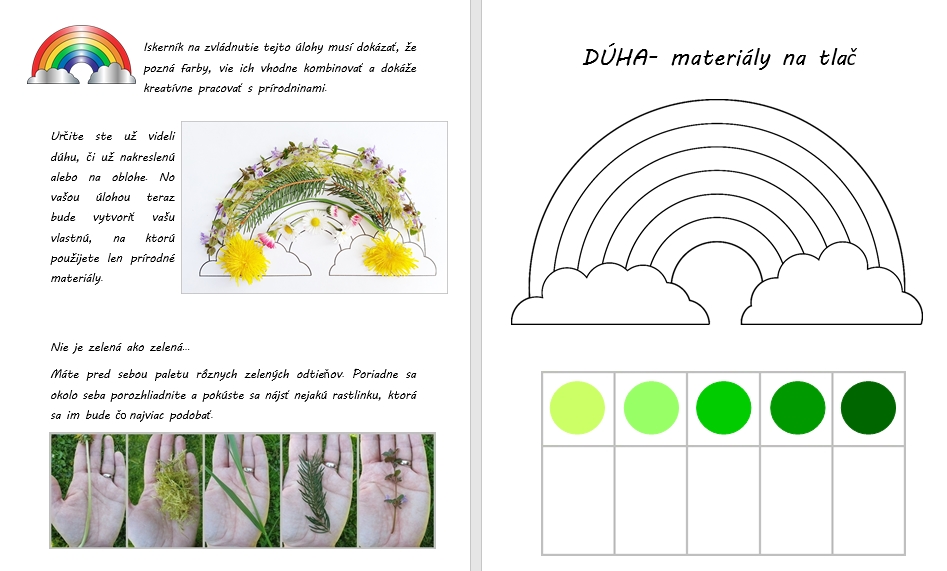 Iskerník na zvládnutie tejto úlohy musí dokázať, že pozná farby, vie ich vhodne kombinovať a dokáže kreatívne pracovať s prírodninami.

Určite ste už videli dúhu, či už nakreslenú alebo na oblohe. No vašou úlohou teraz bude vytvoriť vašu vlastnú, na ktorú použijete len prírodné materiály.

Nie je zelená ako zelená...

Máte pred sebou paletu rôznych zelených odtieňov. Poriadne sa okolo seba porozhliadnite a pokúste sa nájsť nejakú rastlinku, ktorá sa im bude čo najviac podobať.

DÚHA- materiály na tlač