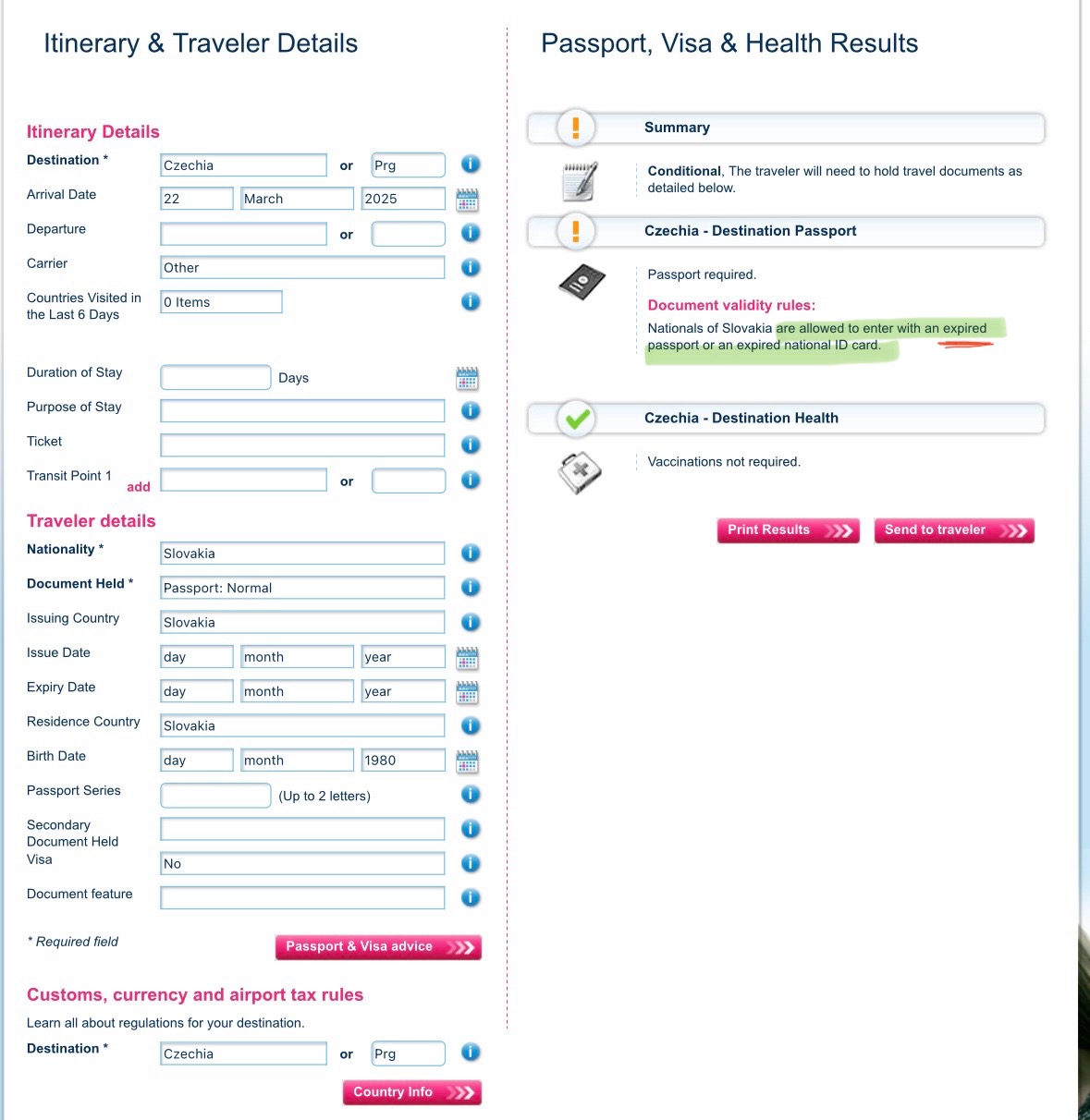 Itinerary & Traveler Details

Itinerary Details

Destination * Czechia or Prg

Arrival Date 22 March 2025

Departure or

Carrier Other

Countries Visited in the Last 6 Days 0 Items

Duration of Stay Days

Purpose of Stay

Ticket

Transit Point 1 add or

Traveler details

Nationality * Slovakia

Document Held * Passport: Normal

Issuing Country Slovakia

Issue Date day month year

Expiry Date day month year

Residence Country Slovakia

Birth Date day month 1980

Passport Series (Up to 2 letters)

Secondary Document Held

Visa No

Document feature

* Required field

Passport & Visa advice

Customs, currency and airport tax rules

Learn all about regulations for your destination.

Destination * Czechia or Prg

Country Info

Passport, Visa & Health Results

Summary

Conditional, The traveler will need to hold travel documents as detailed below.

Czechia - Destination Passport

Passport required.

Document validity rules:

Nationals of Slovakia are allowed to enter with an expired passport or an expired national ID card.

Czechia - Destination Health

Vaccinations not required.

Print Results

Send to traveler