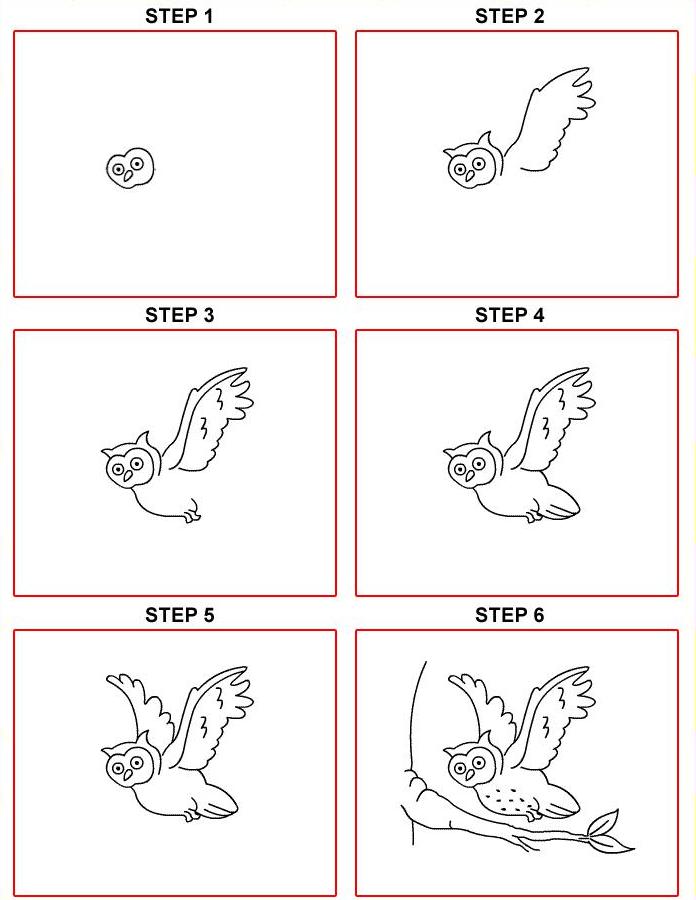 STEP 1

STEP 2

STEP 3

STEP 4

STEP 5

STEP 6