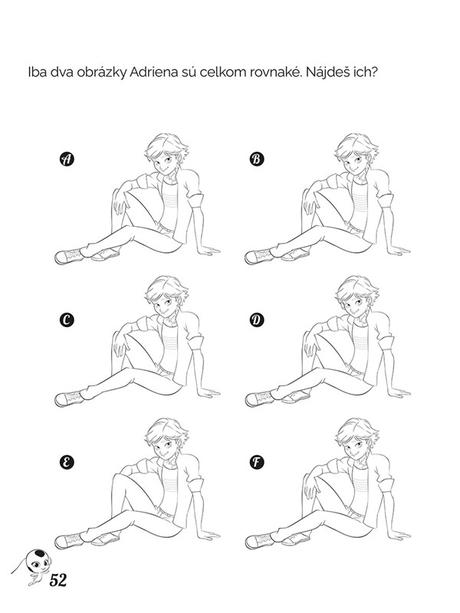 Iba dva obrázky Adriena sú celkom rovnaké. Nájdeš ich?

A

B

C

D

E

F

52