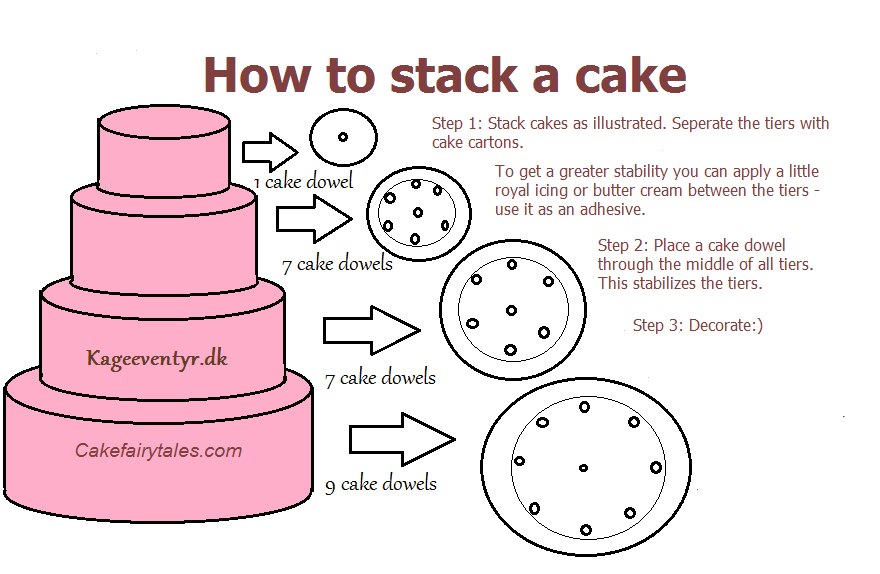 How to stack a cake

Step 1: Stack cakes as illustrated. Seperate the tiers with cake cartons.

To get a greater stability you can apply a little royal icing or butter cream between the tiers - use it as an adhesive.

Step 2: Place a cake dowel through the middle of all tiers. This stabilizes the tiers.

Step 3: Decorate:)

1 cake dowel

7 cake dowels

7 cake dowels

9 cake dowels

Kageeventyr.dk

Cakefairytales.com