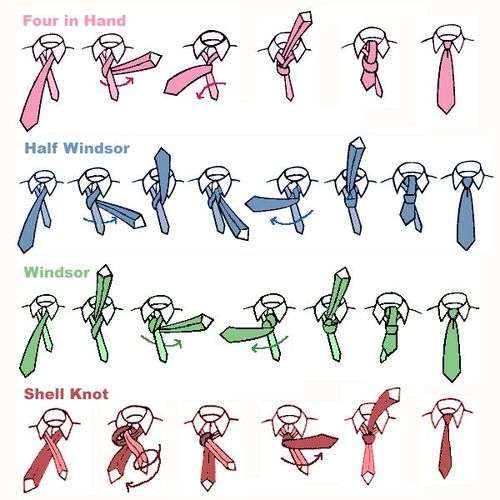 Four in Hand

Half Windsor

Windsor

Shell Knot