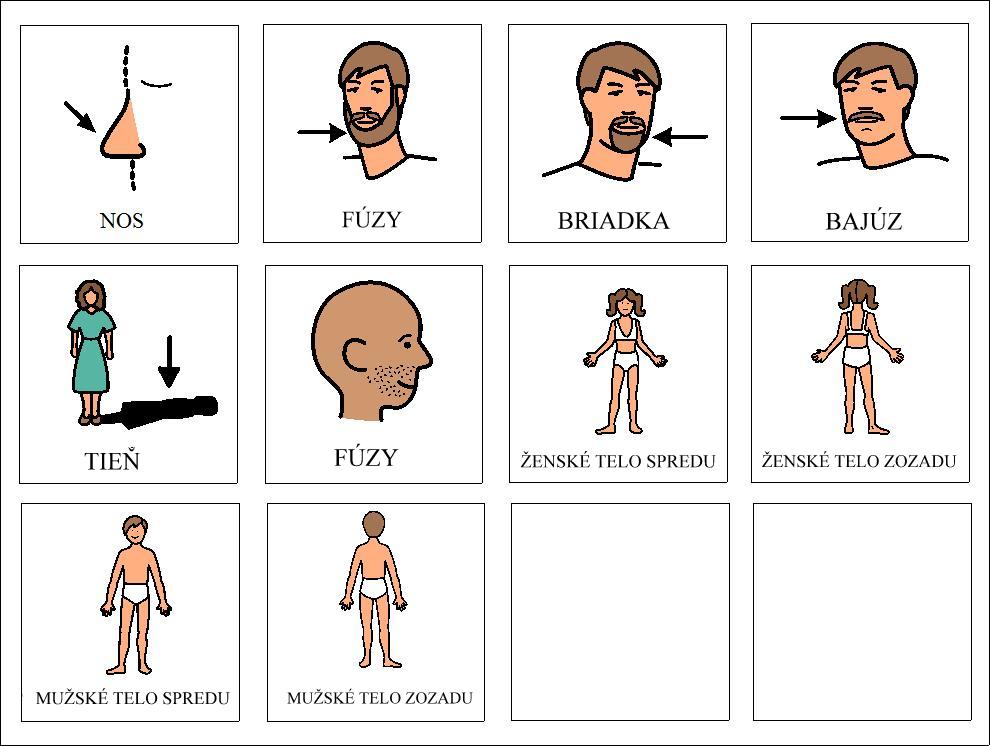 NOS

FÚZY

BRIADKA

BAJÚZ

TIEŇ

FÚZY

ŽENSKÉ TELO SPREDU

ŽENSKÉ TELO ZOZADU

MUŽSKÉ TELO SPREDU

MUŽSKÉ TELO ZOZADU