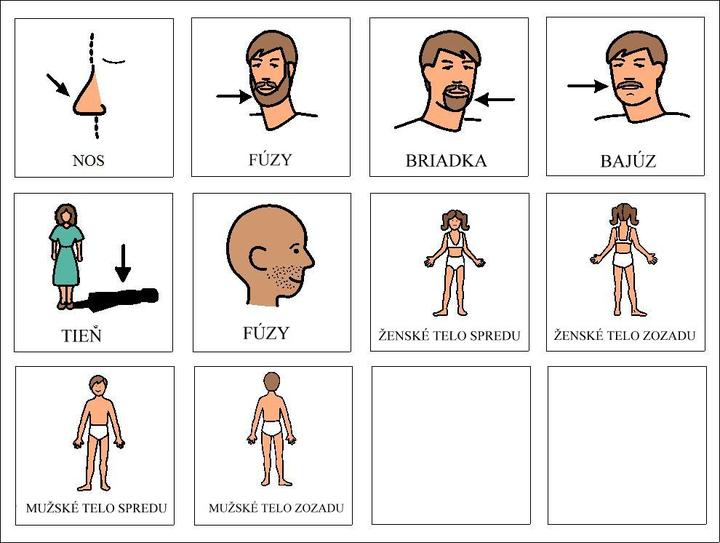 NOS

FÚZY

BRIADKA

BAJÚZ

TIEŇ

FÚZY

ŽENSKÉ TELO SPREDU

ŽENSKÉ TELO ZOZADU

MUŽSKÉ TELO SPREDU

MUŽSKÉ TELO ZOZADU