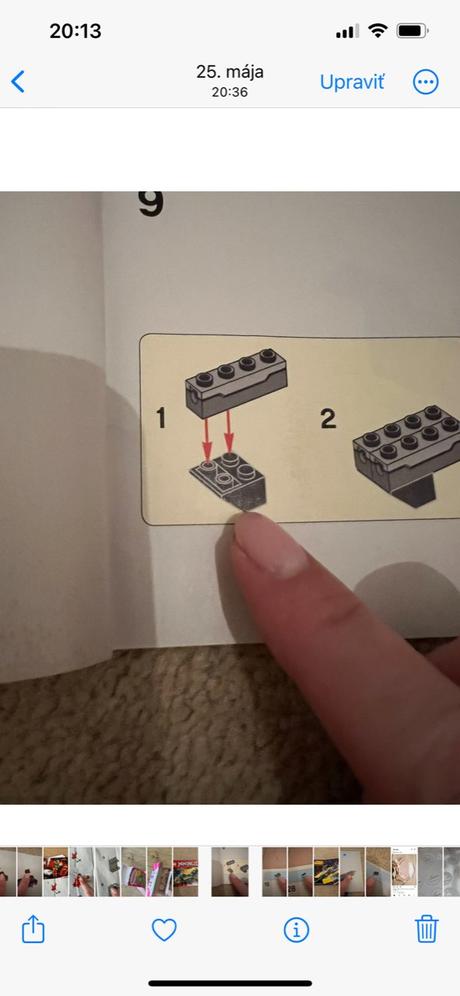 20:13

25. mája
20:36
Upraviť

9

1

2