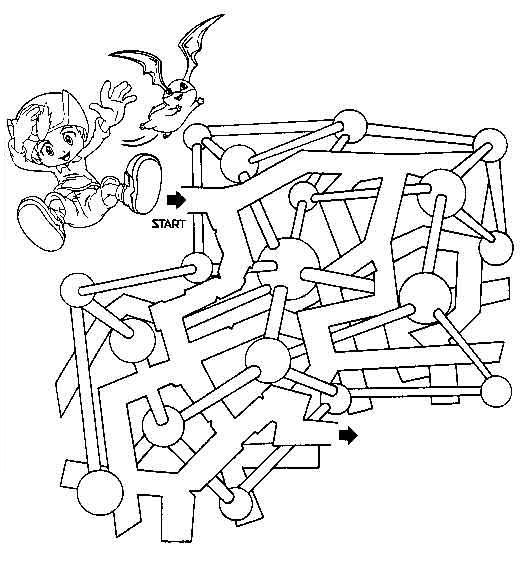 START