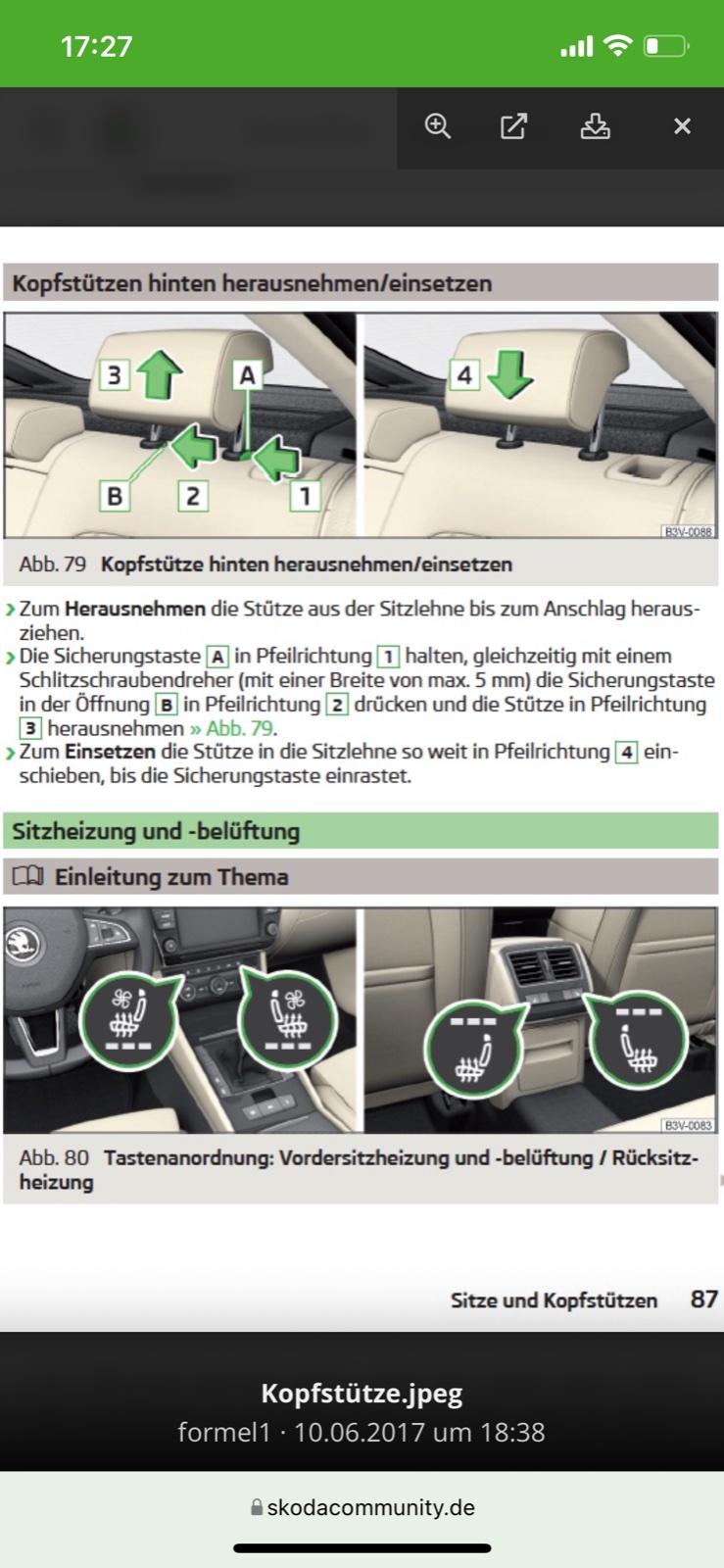 17:27

Kopfstützen hinten herausnehmen/einsetzen

3 A 4

B 2 1

B3V-0088

Abb. 79 Kopfstütze hinten herausnehmen/einsetzen

› Zum Herausnehmen die Stütze aus der Sitzlehne bis zum Anschlag herausziehen.
› Die Sicherungstaste A in Pfeilrichtung 1 halten, gleichzeitig mit einem Schlitzschraubendreher (mit einer Breite von max. 5 mm) die Sicherungstaste in der Öffnung B in Pfeilrichtung 2 drücken und die Stütze in Pfeilrichtung 3 herausnehmen » Abb. 79.
› Zum Einsetzen die Stütze in die Sitzlehne so weit in Pfeilrichtung 4 einschieben, bis die Sicherungstaste einrastet.

Sitzheizung und -belüftung

Einleitung zum Thema

B3V-0083

Abb. 80 Tastenanordnung: Vordersitzheizung und -belüftung / Rücksitzheizung

Sitze und Kopfstützen 87

Kopfstütze.jpeg
formel1 · 10.06.2017 um 18:38

skodacommunity.de