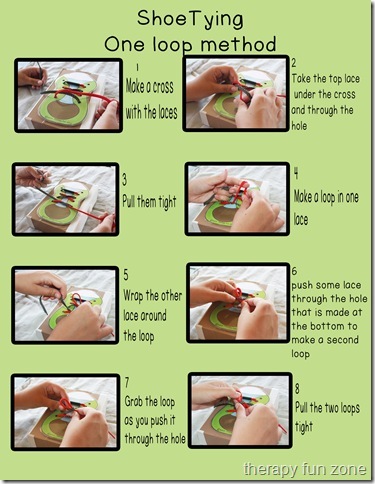 ShoeTying
One loop method

1
Make a cross with the laces

2
Take the top lace under the cross and through the hole

3
Pull them tight

4
Make a loop in one lace

5
Wrap the other lace around the loop

6
push some lace through the hole that is made at the bottom to make a second loop

7
Grab the loop as you push it through the hole

8
Pull the two loops tight

therapy fun zone