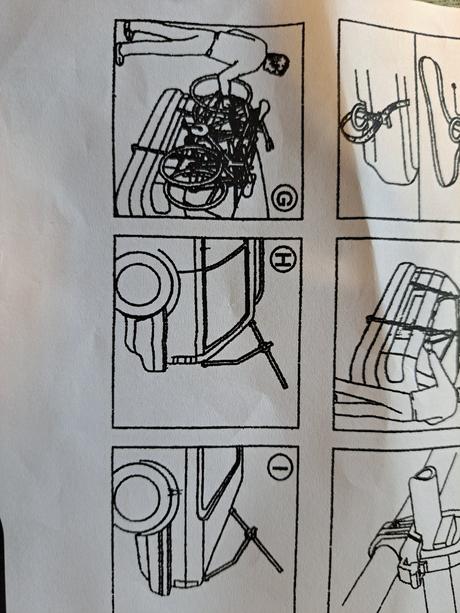 G

H

I