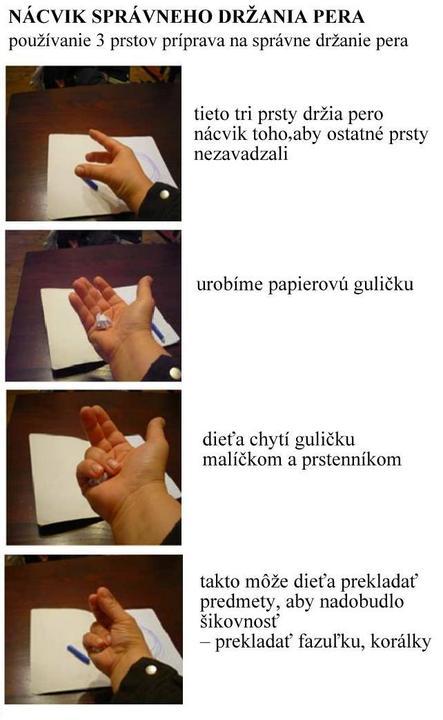 NÁCVIK SPRÁVNEHO DRŽANIA PERA
používanie 3 prstov príprava na správne držanie pera

tieto tri prsty držia pero
nácvik toho,aby ostatné prsty nezavadzali

urobíme papierovú guličku

dieťa chytí guličku malíčkom a prstenníkom

takto môže dieťa prekladať predmety, aby nadobudlo šikovnosť
– prekladať fazuľku, korálky