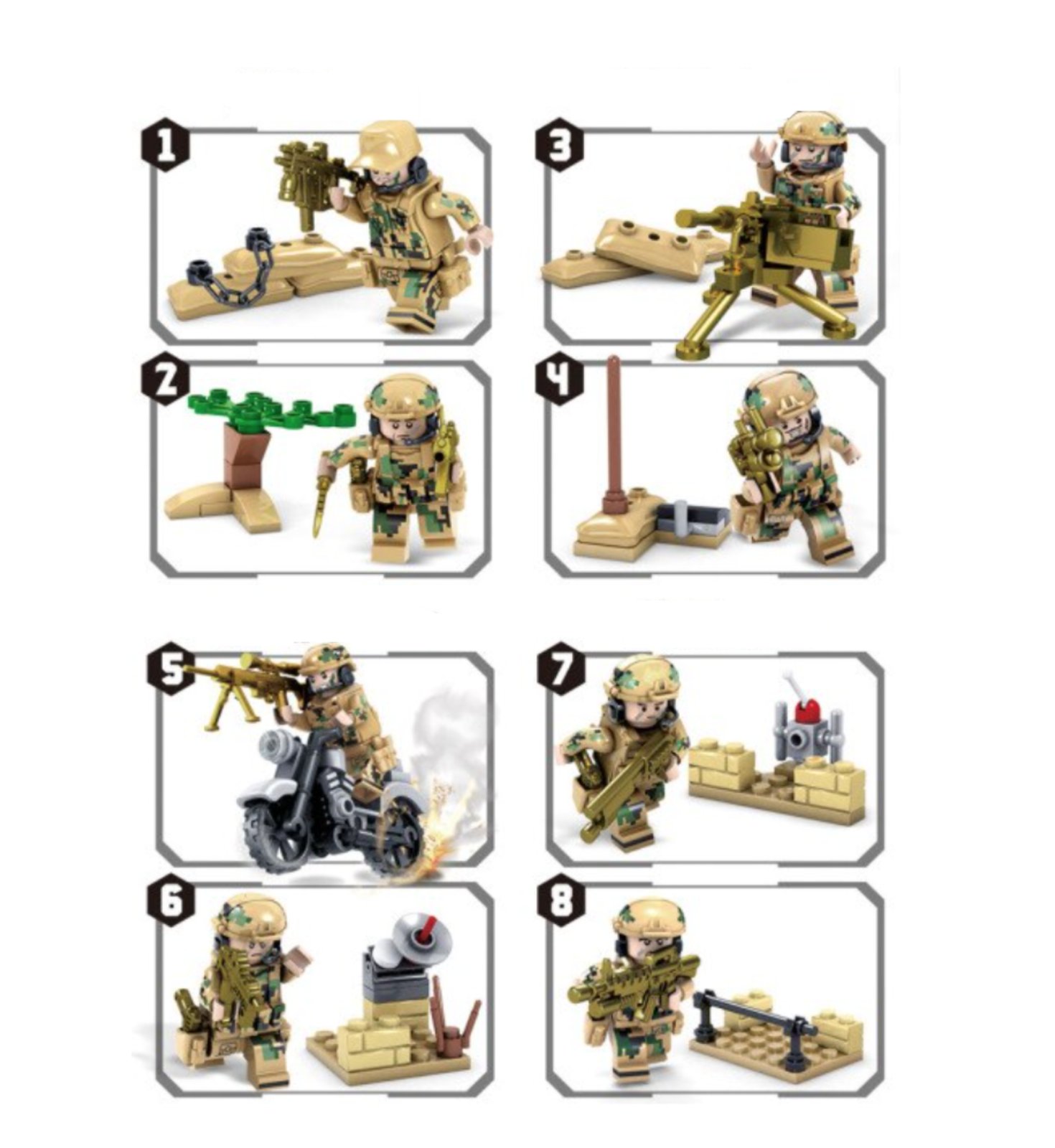 1

3

2

4

5

7

6

8