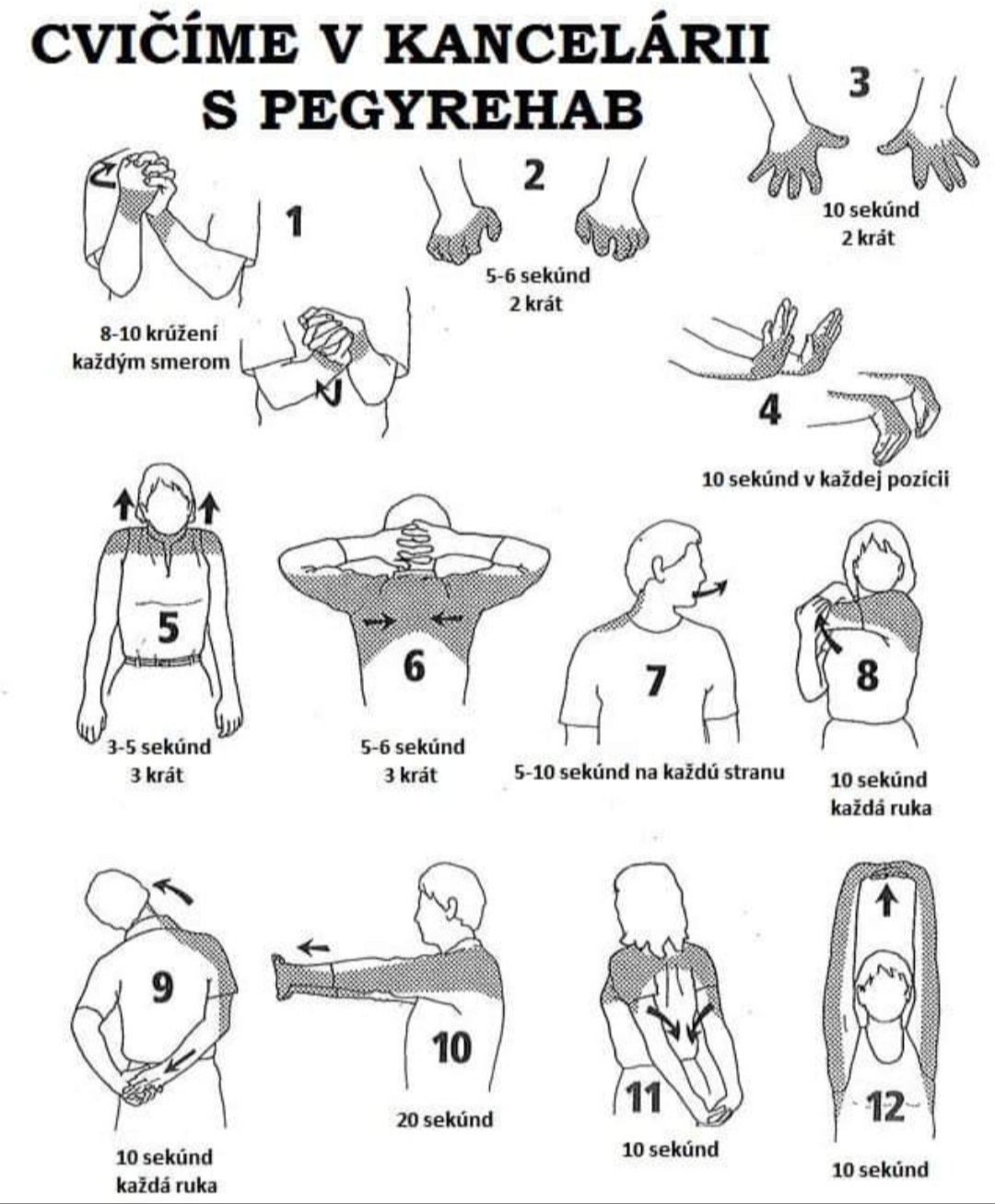 CVIČÍME V KANCELÁRII
S PEGYREHAB

1

8-10 krúžení
každým smerom

2

5-6 sekúnd
2 krát

3

10 sekúnd
2 krát

4

10 sekúnd v každej pozícii

5

3-5 sekúnd
3 krát

6

5-6 sekúnd
3 krát

7

5-10 sekúnd na každú stranu

8

10 sekúnd
každá ruka

9

10 sekúnd
každá ruka

10

20 sekúnd

11

10 sekúnd

12

10 sekúnd