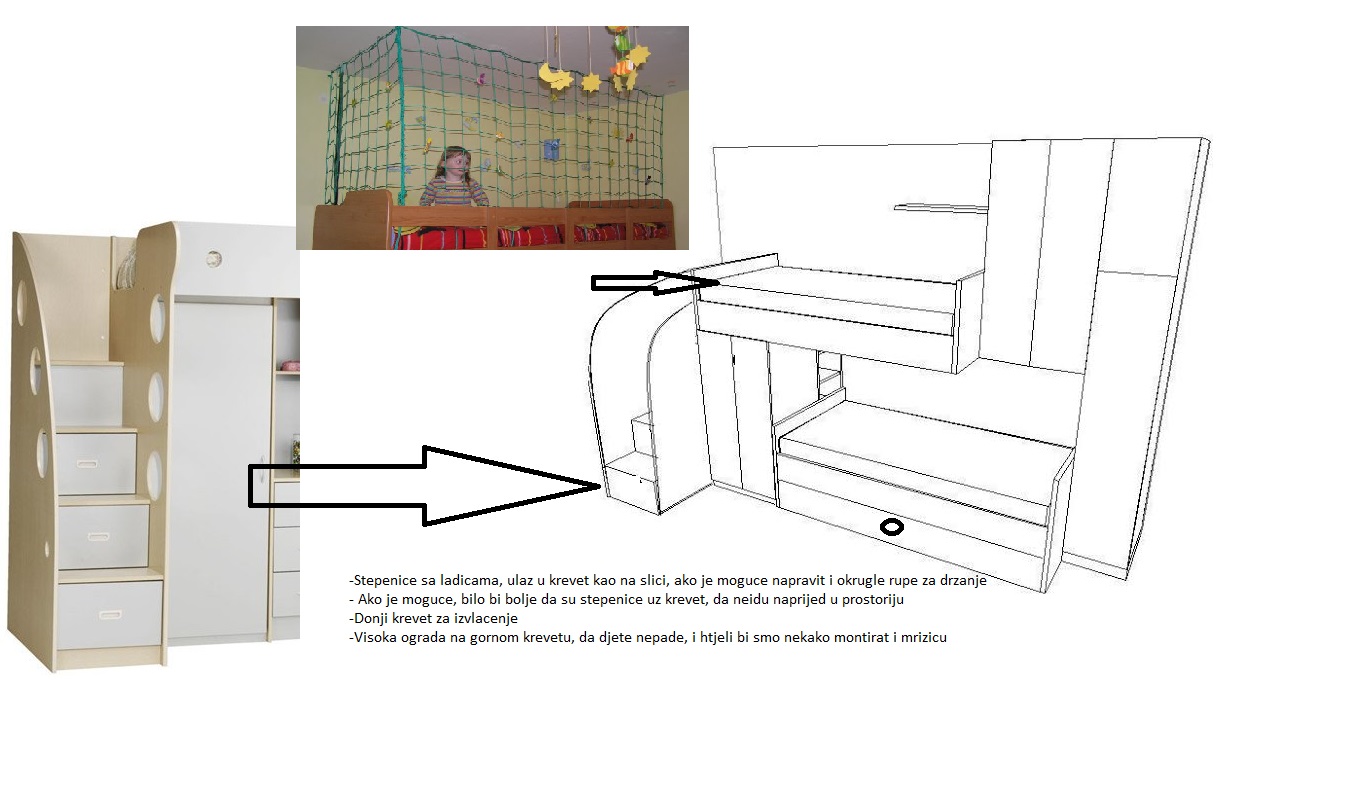 -Stepenice sa ladicama, ulaz u krevet kao na slici, ako je moguce napravit i okrugle rupe za drzanje
- Ako je moguce, bilo bi bolje da su stepenice uz krevet, da neidu naprijed u prostoriju
-Donji krevet za izvlacenje
-Visoka ograda na gornom krevetu, da djete nepade, i htjeli bi smo nekako montirat i mrizicu