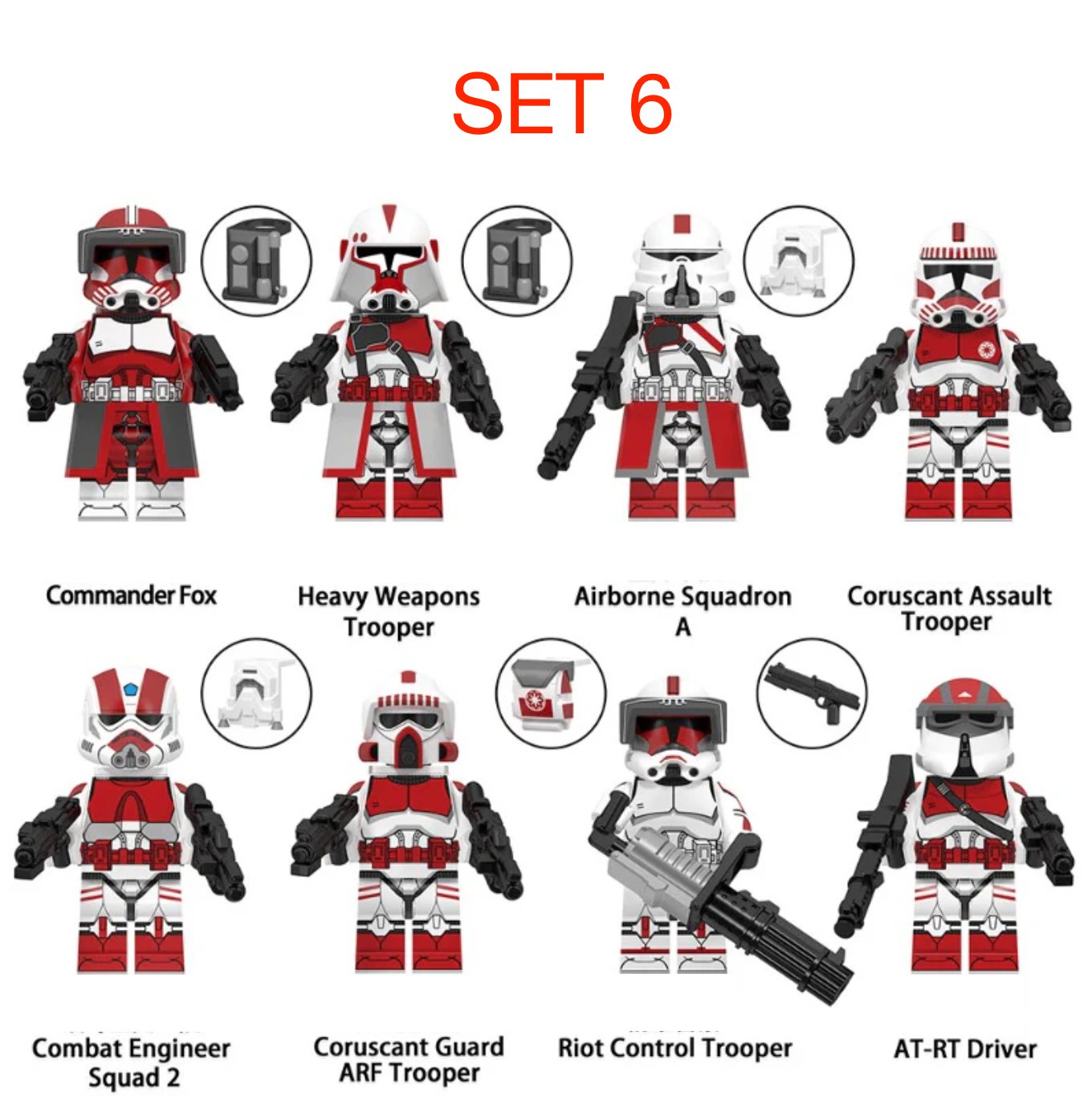 SET 6

Commander Fox

Heavy Weapons Trooper

Airborne Squadron A

Coruscant Assault Trooper

Combat Engineer Squad 2

Coruscant Guard ARF Trooper

Riot Control Trooper

AT-RT Driver