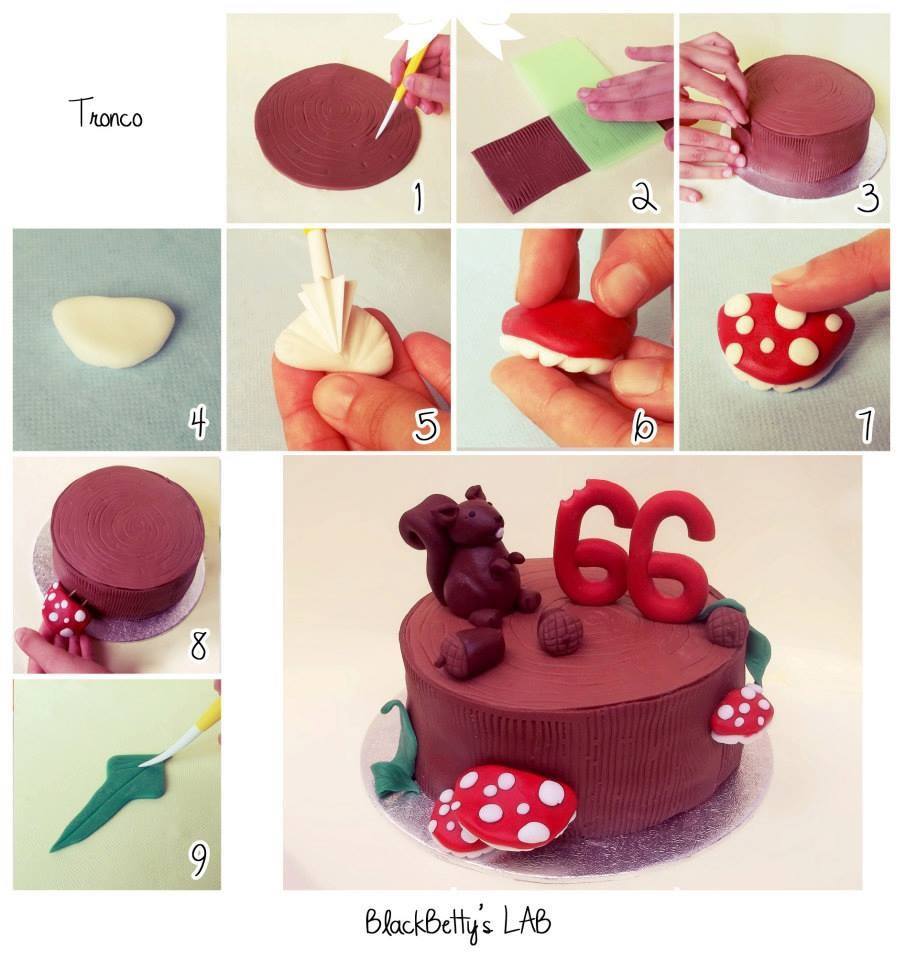 Tronco

1

2

3

4

5

6

7

8

9

66

BlackBetty's LAB