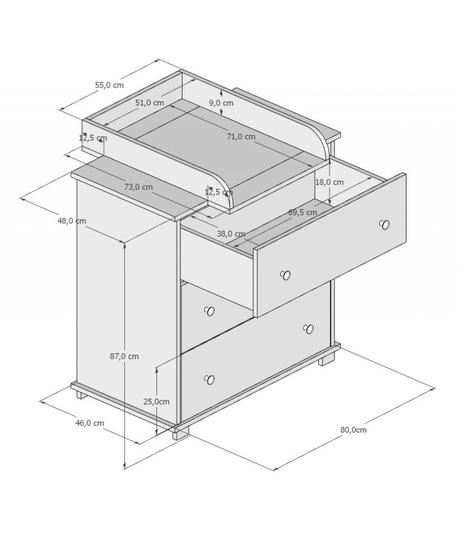 55,0 cm
51,0 cm
9,0 cm
12,5 cm
71,0 cm
73,0 cm
12,5 cm
18,0 cm
48,0 cm
69,5 cm
38,0 cm
87,0 cm
25,0cm
46,0 cm
80,0cm