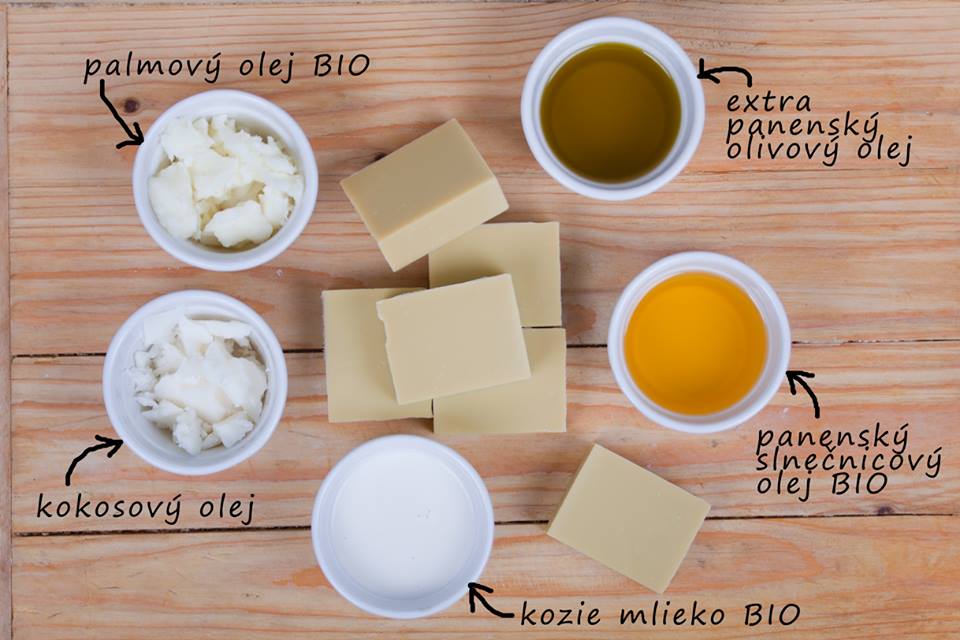 palmový olej BIO

extra panenský olivový olej

panenský slnečnicový olej BIO

kokosový olej

kozie mlieko BIO