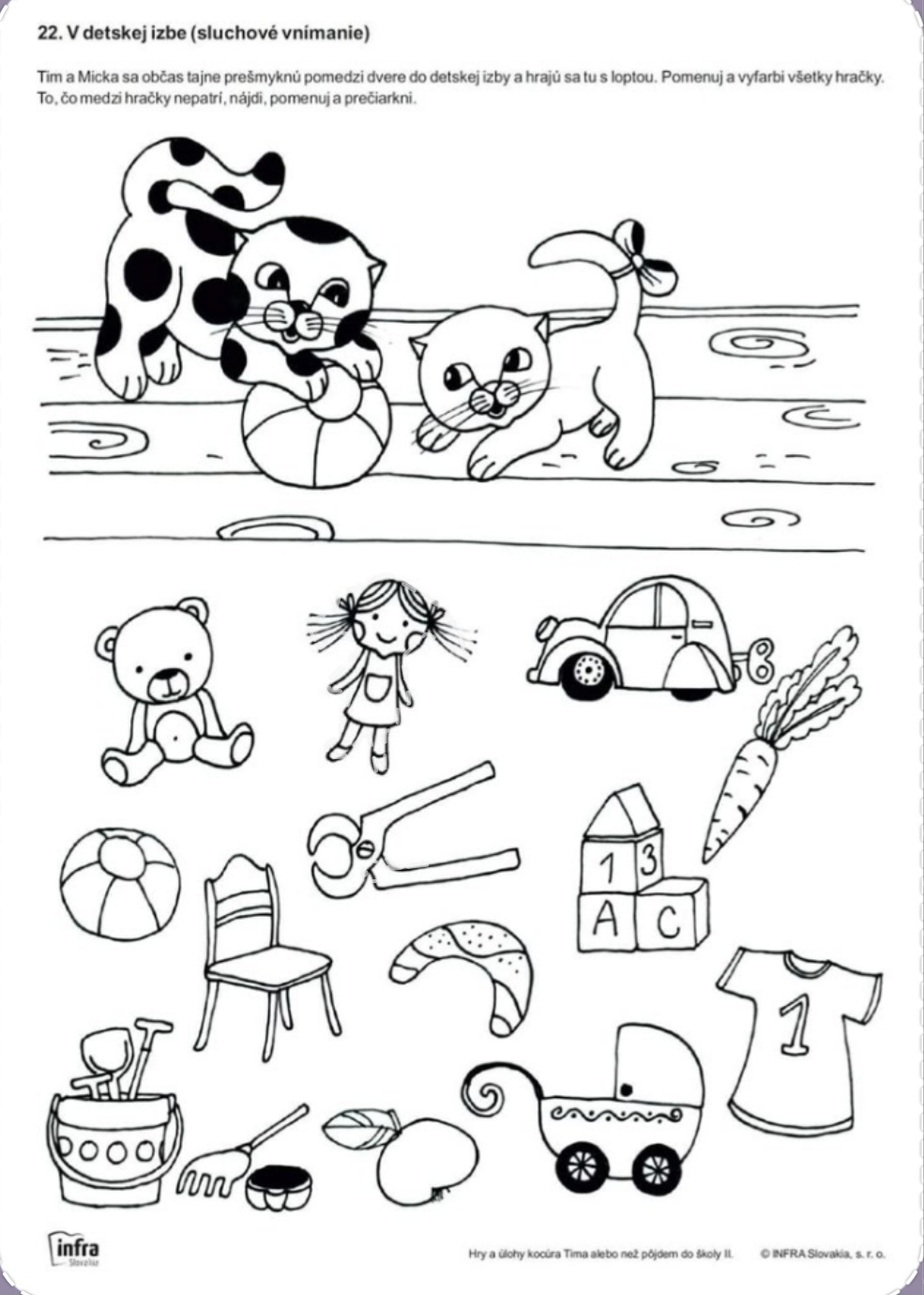 22. V detskej izbe (sluchové vnímanie)

Tim a Micka sa občas tajne prešmyknú pomedzi dvere do detskej izby a hrajú sa tu s loptou. Pomenuj a vyfarbi všetky hračky. To, čo medzi hračky nepatrí, nájdi, pomenuj a prečiarkni.

1 3
A C

1

infra Slovakia

Hry a úlohy kocúra Tima alebo než pôjdem do školy II.

© INFRA Slovakia, s. r. o.