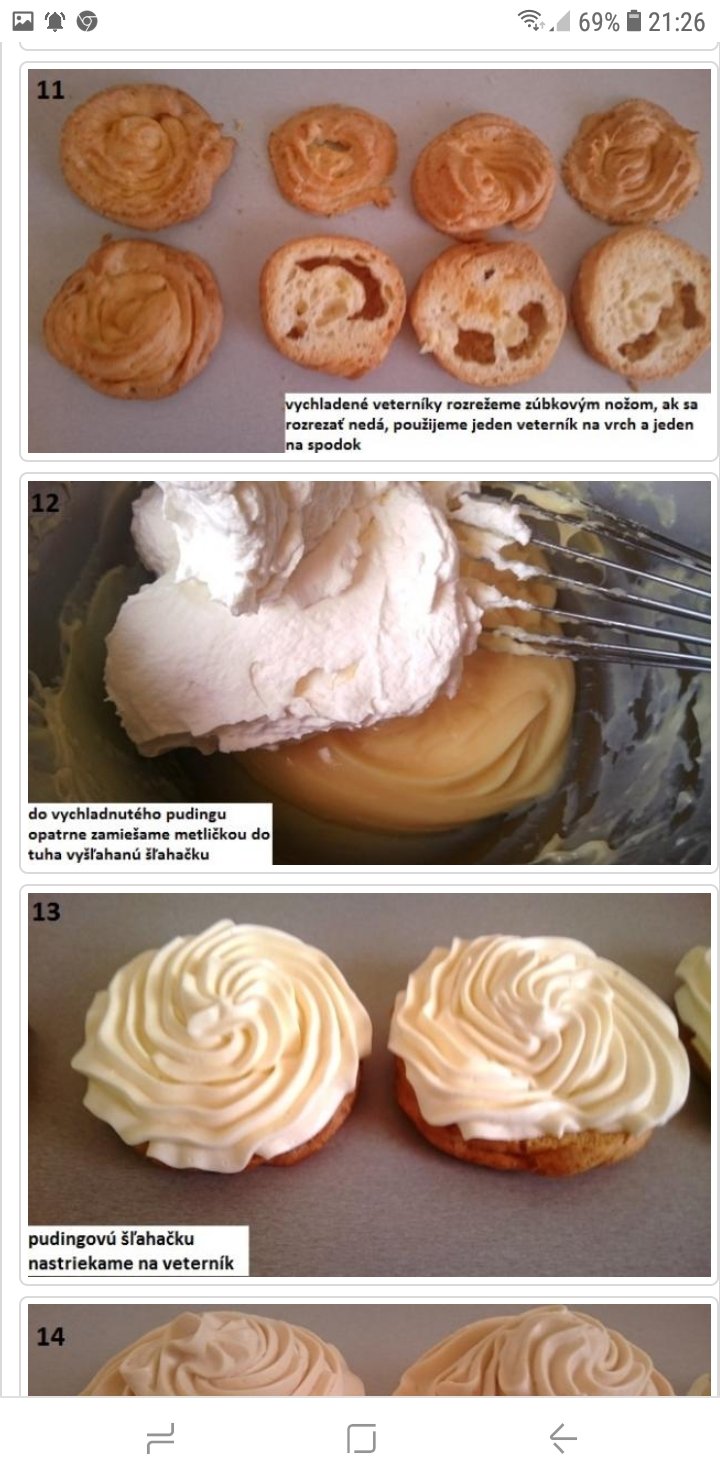 69% 21:26

11

vychladené veterníky rozrežeme zúbkovým nožom, ak sa rozrezať nedá, použijeme jeden veterník na vrch a jeden na spodok

12

do vychladnutého pudingu opatrne zamiešame metličkou do tuha vyšľahanú šľahačku

13

pudingovú šľahačku nastriekame na veterník

14