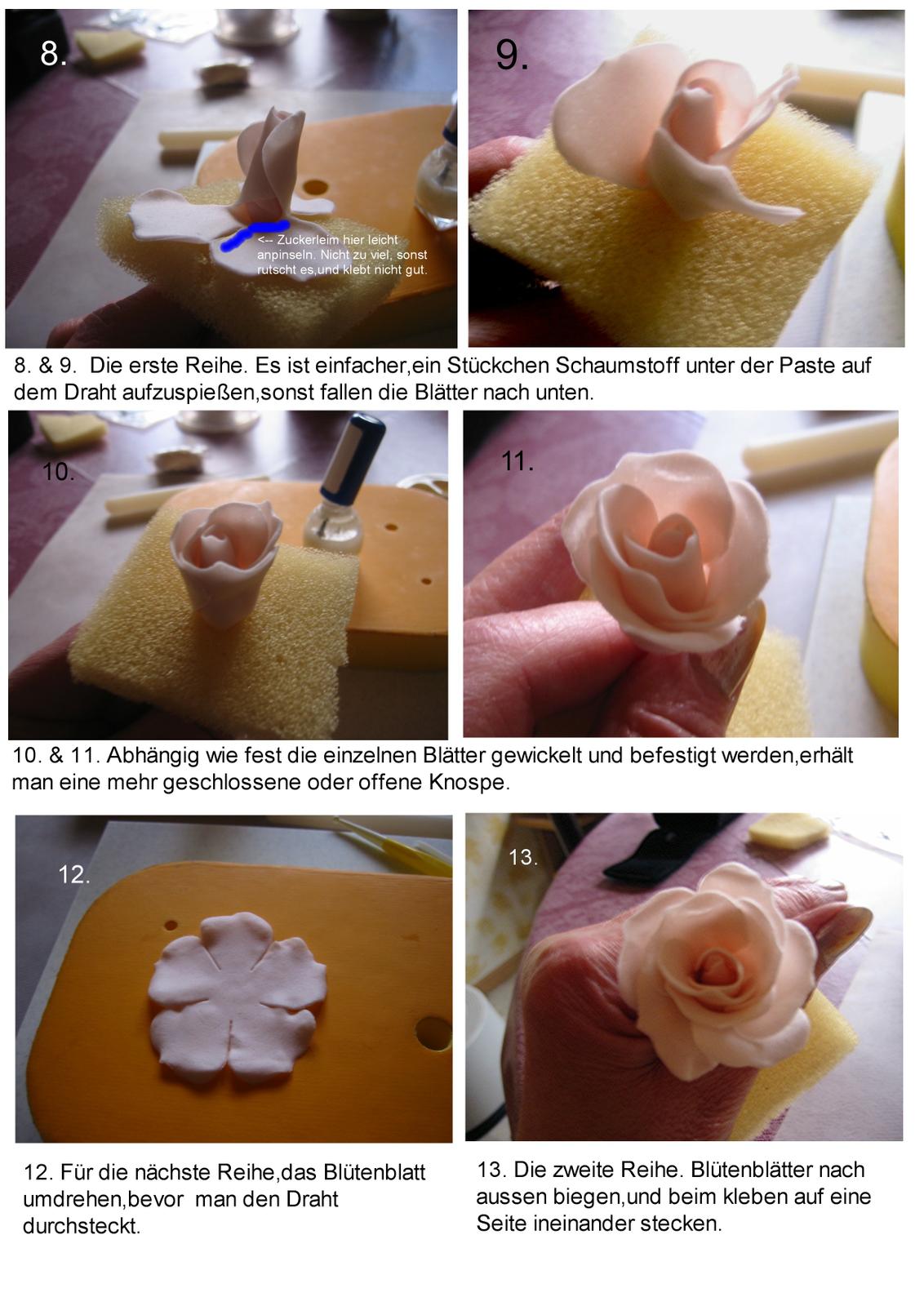 8.

<-- Zuckerleim hier leicht anpinseln. Nicht zu viel, sonst rutscht es,und klebt nicht gut.

9.

8. & 9. Die erste Reihe. Es ist einfacher,ein Stückchen Schaumstoff unter der Paste auf dem Draht aufzuspießen,sonst fallen die Blätter nach unten.

10.

11.

10. & 11. Abhängig wie fest die einzelnen Blätter gewickelt und befestigt werden,erhält man eine mehr geschlossene oder offene Knospe.

12.

13.

12. Für die nächste Reihe,das Blütenblatt umdrehen,bevor man den Draht durchsteckt.

13. Die zweite Reihe. Blütenblätter nach aussen biegen,und beim kleben auf eine Seite ineinander stecken.