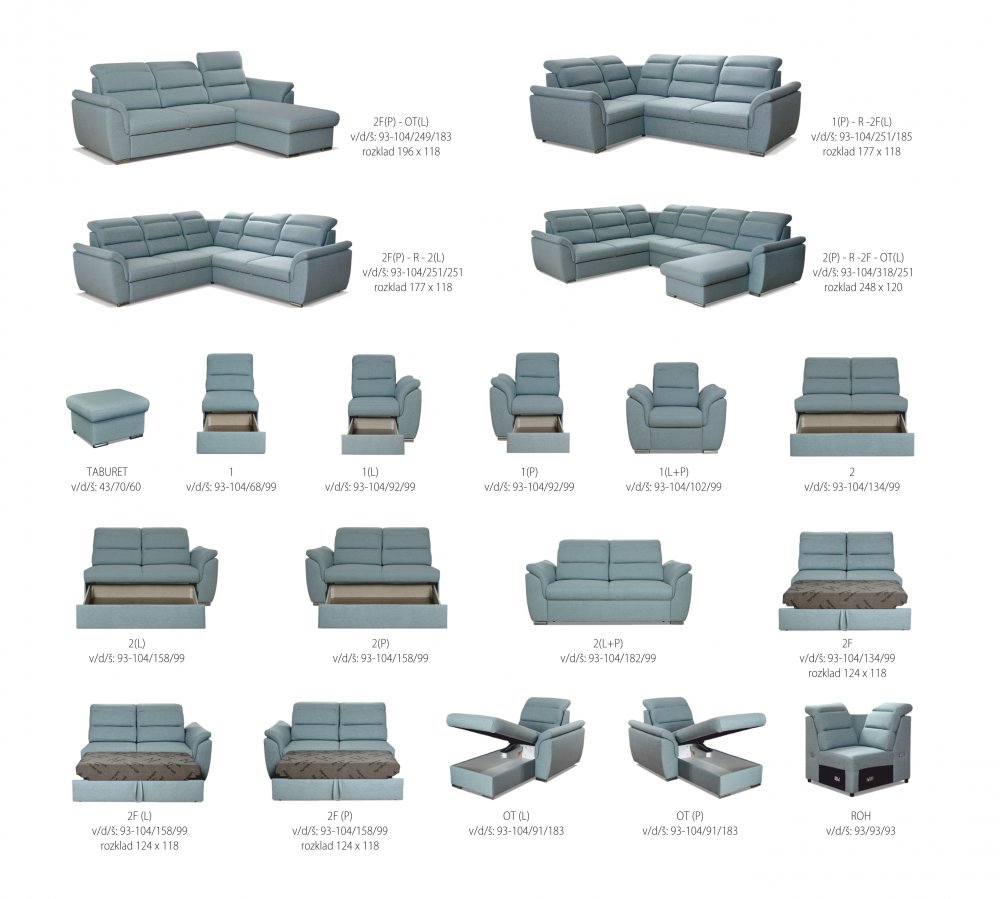 2F(P) - OT(L)
v/d/š: 93-104/249/183
rozklad 196 x 118

1(P) - R -2F(L)
v/d/š: 93-104/251/185
rozklad 177 x 118

2F(P) - R - 2(L)
v/d/š: 93-104/251/251
rozklad 177 x 118

2(P) - R -2F - OT(L)
v/d/š: 93-104/318/251
rozklad 248 x 120

TABURET
v/d/š: 43/70/60

1
v/d/š: 93-104/68/99

1(L)
v/d/š: 93-104/92/99

1(P)
v/d/š: 93-104/92/99

1(L+P)
v/d/š: 93-104/102/99

2
v/d/š: 93-104/134/99

2(L)
v/d/š: 93-104/158/99

2(P)
v/d/š: 93-104/158/99

2(L+P)
v/d/š: 93-104/182/99

2F
v/d/š: 93-104/134/99
rozklad 124 x 118

2F (L)
v/d/š: 93-104/158/99
rozklad 124 x 118

2F (P)
v/d/š: 93-104/158/99
rozklad 124 x 118

OT (L)
v/d/š: 93-104/91/183

OT (P)
v/d/š: 93-104/91/183

ROH
v/d/š: 93/93/93