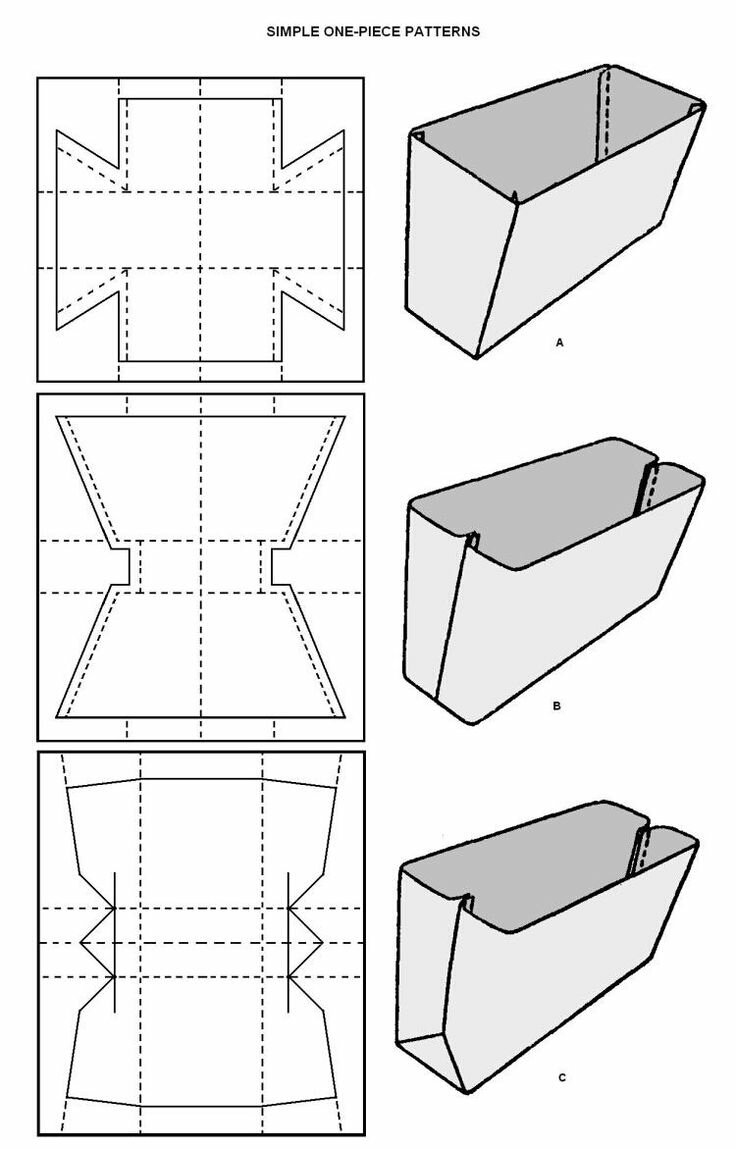 SIMPLE ONE-PIECE PATTERNS

A

B

C