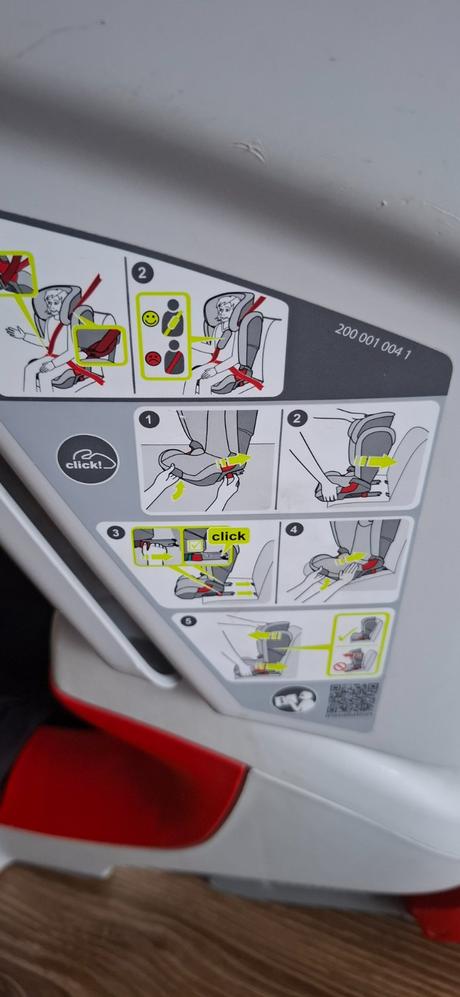 2
200 001 004 1
click!
1
2
3
click
4
5