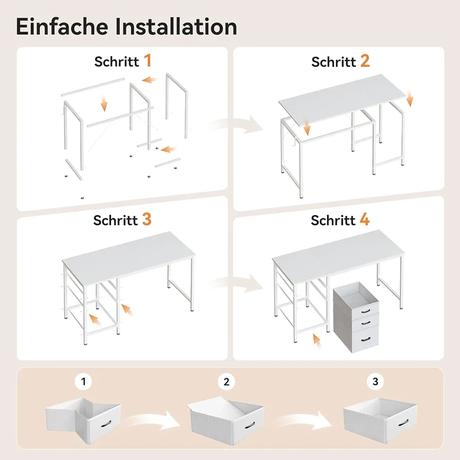 Einfache Installation

Schritt 1

Schritt 2

Schritt 3

Schritt 4

1

2

3