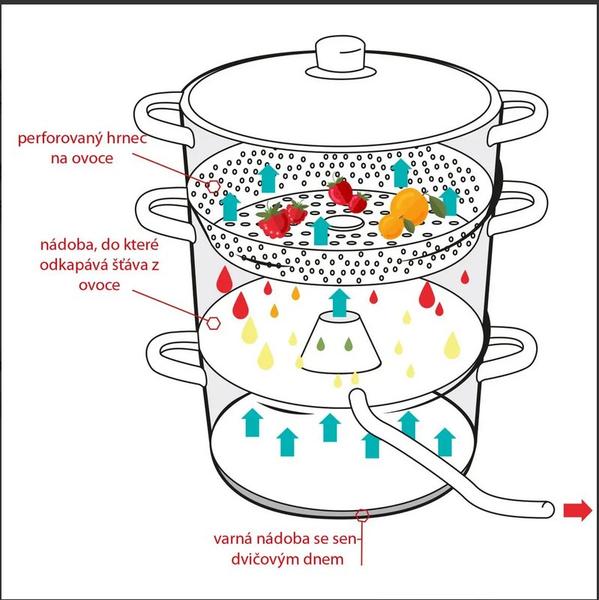 perforovaný hrnec na ovoce

nádoba, do které odkapává šťáva z ovoce

varná nádoba se sendvičovým dnem